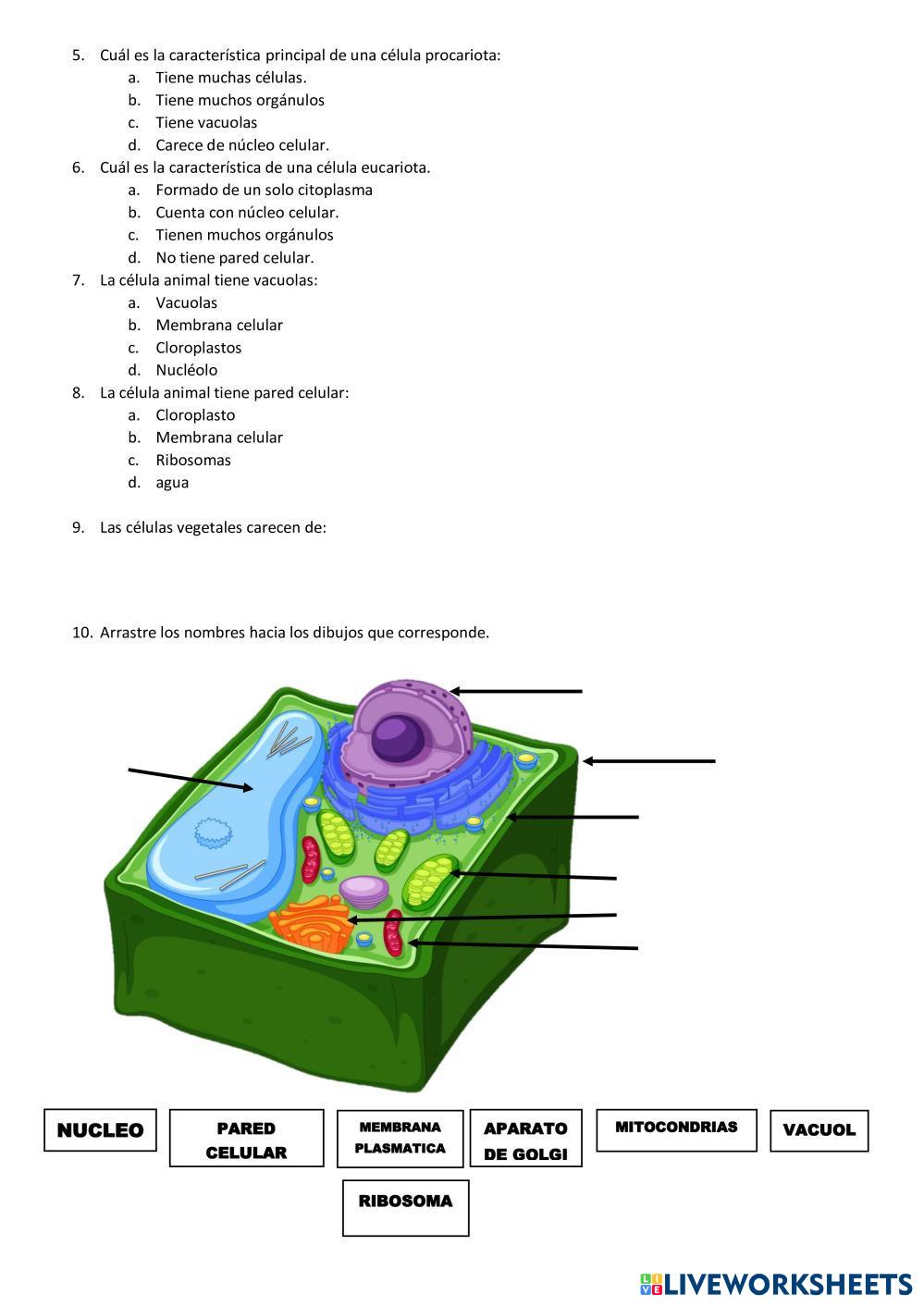 5. Cuál es la característica principal de una célula procariota:
a. Tiene muchas células.
b. Tiene muchos orgánulos
c. Tiene vacuolas
d. Carece de núcleo celular.
6. Cuál es la característica de una célula eucariota.
a. Formado de un solo citoplasma
b. Cuenta con núcleo celular.
c. Tienen muchos orgánulos
d. No tiene pared celular.
7. La célula animal tiene vacuolas:
a. Vacuolas
b. Membrana celular
c. Cloroplastos
d. Nucléolo
8. La célula animal tiene pared celular:
a. Cloroplasto
b. Membrana celular
c. Ribosomas
d. agua

9. Las células vegetales carecen de:

10. Arrastre los nombres hacia los dibujos que corresponde.

NUCLEO

PARED CELULAR

MEMBRANA PLASMATICA

APARATO DE GOLGI

MITOCONDRIAS

VACUOL

RIBOSOMA

LIVEWORKSHEETS