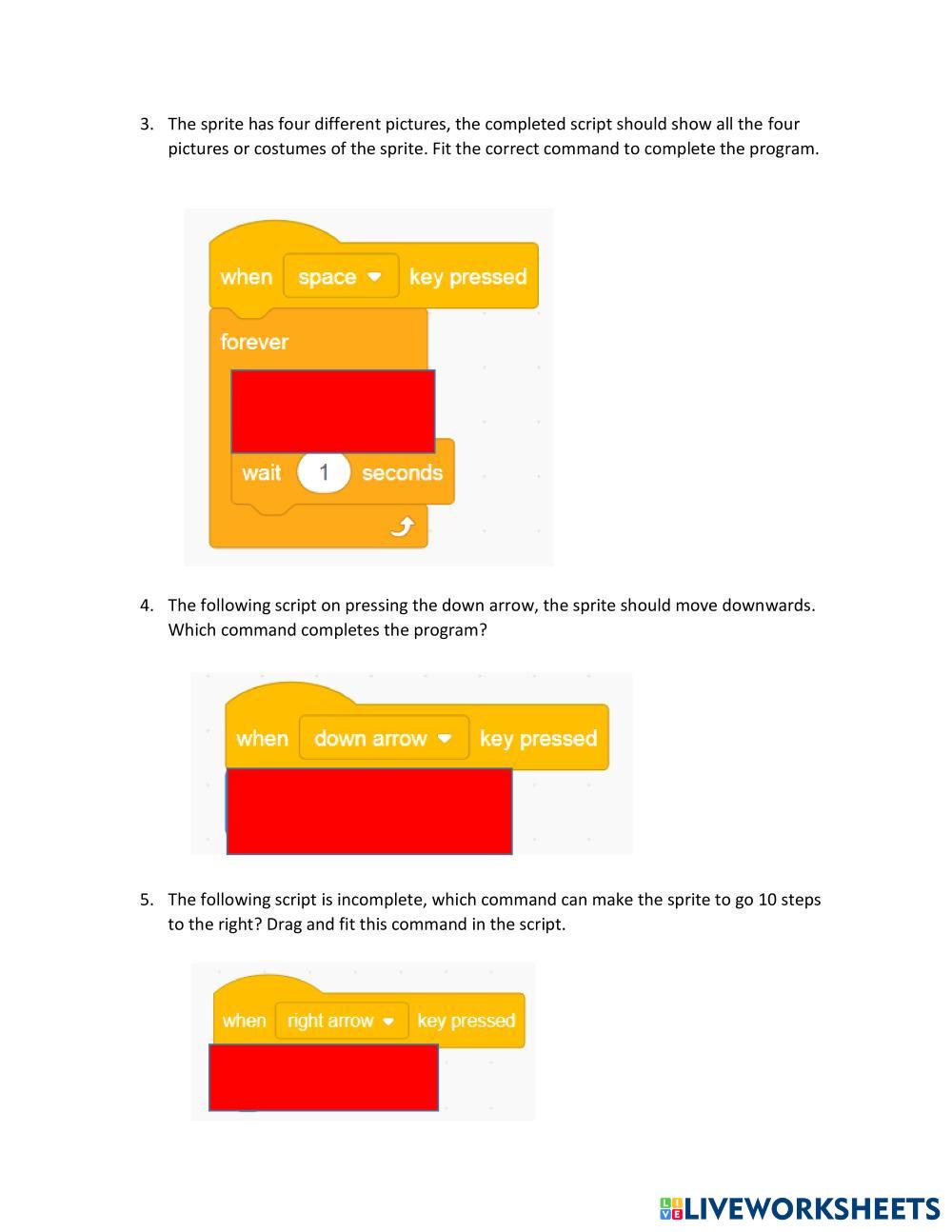 3. The sprite has four different pictures, the completed script should show all the four pictures or costumes of the sprite. Fit the correct command to complete the program.

when space key pressed

forever

wait 1 seconds

4. The following script on pressing the down arrow, the sprite should move downwards. Which command completes the program?

when down arrow key pressed

5. The following script is incomplete, which command can make the sprite to go 10 steps to the right? Drag and fit this command in the script.

when right arrow key pressed

LIVEWORKSHEETS