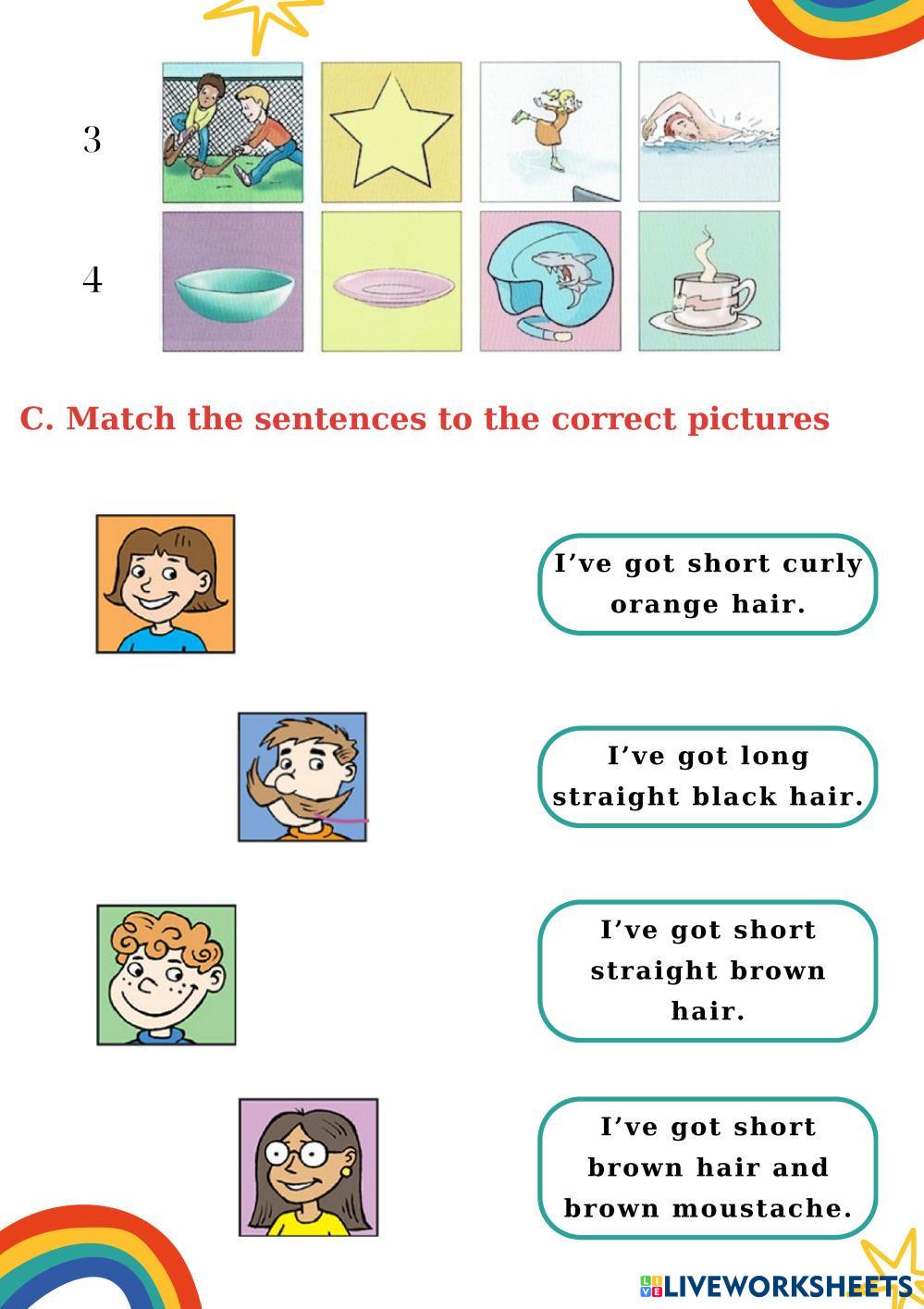 3

4

C. Match the sentences to the correct pictures

I’ve got short curly orange hair.

I’ve got long straight black hair.

I’ve got short straight brown hair.

I’ve got short brown hair and brown moustache.

LIVEWORKSHEETS