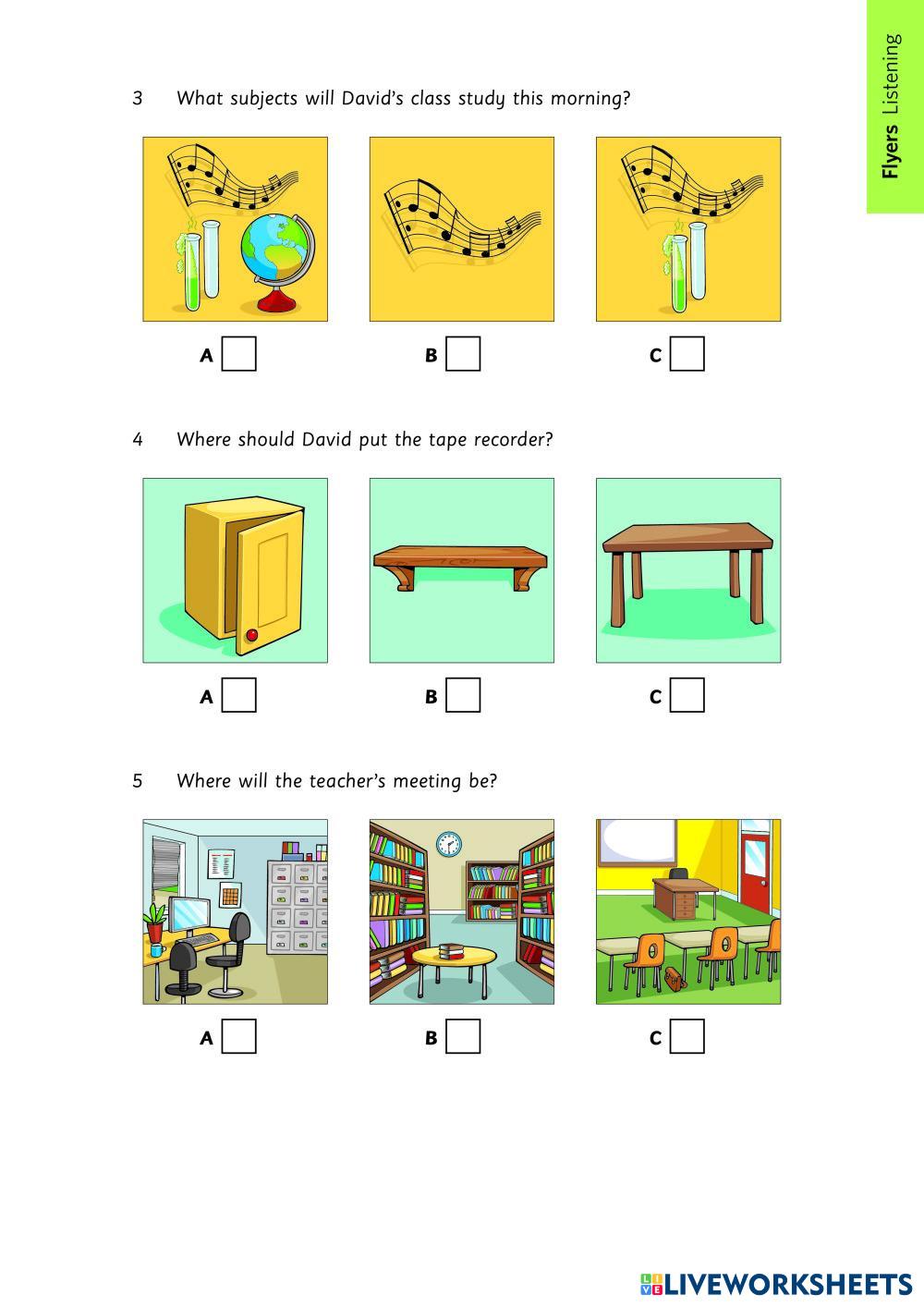 Flyers Listening

3 What subjects will David's class study this morning?

A B C

4 Where should David put the tape recorder?

A B C

5 Where will the teacher's meeting be?

A B C

LIVEWORKSHEETS