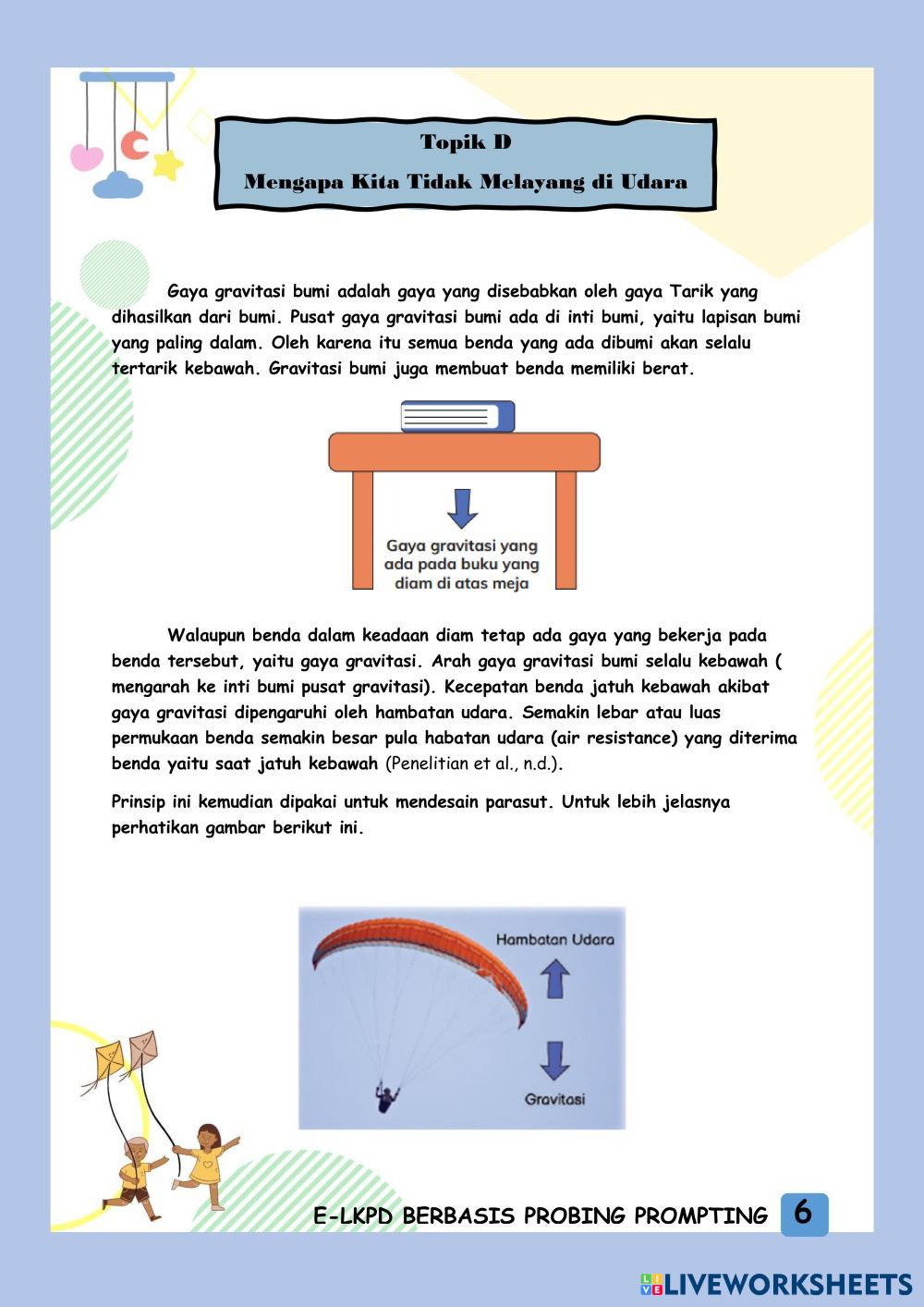 Topik D

Mengapa Kita Tidak Melayang di Udara

Gaya gravitasi bumi adalah gaya yang disebabkan oleh gaya Tarik yang dihasilkan dari bumi. Pusat gaya gravitasi bumi ada di inti bumi, yaitu lapisan bumi yang paling dalam. Oleh karena itu semua benda yang ada dibumi akan selalu tertarik kebawah. Gravitasi bumi juga membuat benda memiliki berat.

Gaya gravitasi yang ada pada buku yang diam di atas meja

Walaupun benda dalam keadaan diam tetap ada gaya yang bekerja pada benda tersebut, yaitu gaya gravitasi. Arah gaya gravitasi bumi selalu kebawah ( mengarah ke inti bumi pusat gravitasi). Kecepatan benda jatuh kebawah akibat gaya gravitasi dipengaruhi oleh hambatan udara. Semakin lebar atau luas permukaan benda semakin besar pula habatan udara (air resistance) yang diterima benda yaitu saat jatuh kebawah (Penelitian et al., n.d.).

Prinsip ini kemudian dipakai untuk mendesain parasut. Untuk lebih jelasnya perhatikan gambar berikut ini.

Hambatan Udara

Gravitasi

E-LKPD BERBASIS PROBING PROMPTING 6

LIVEWORKSHEETS