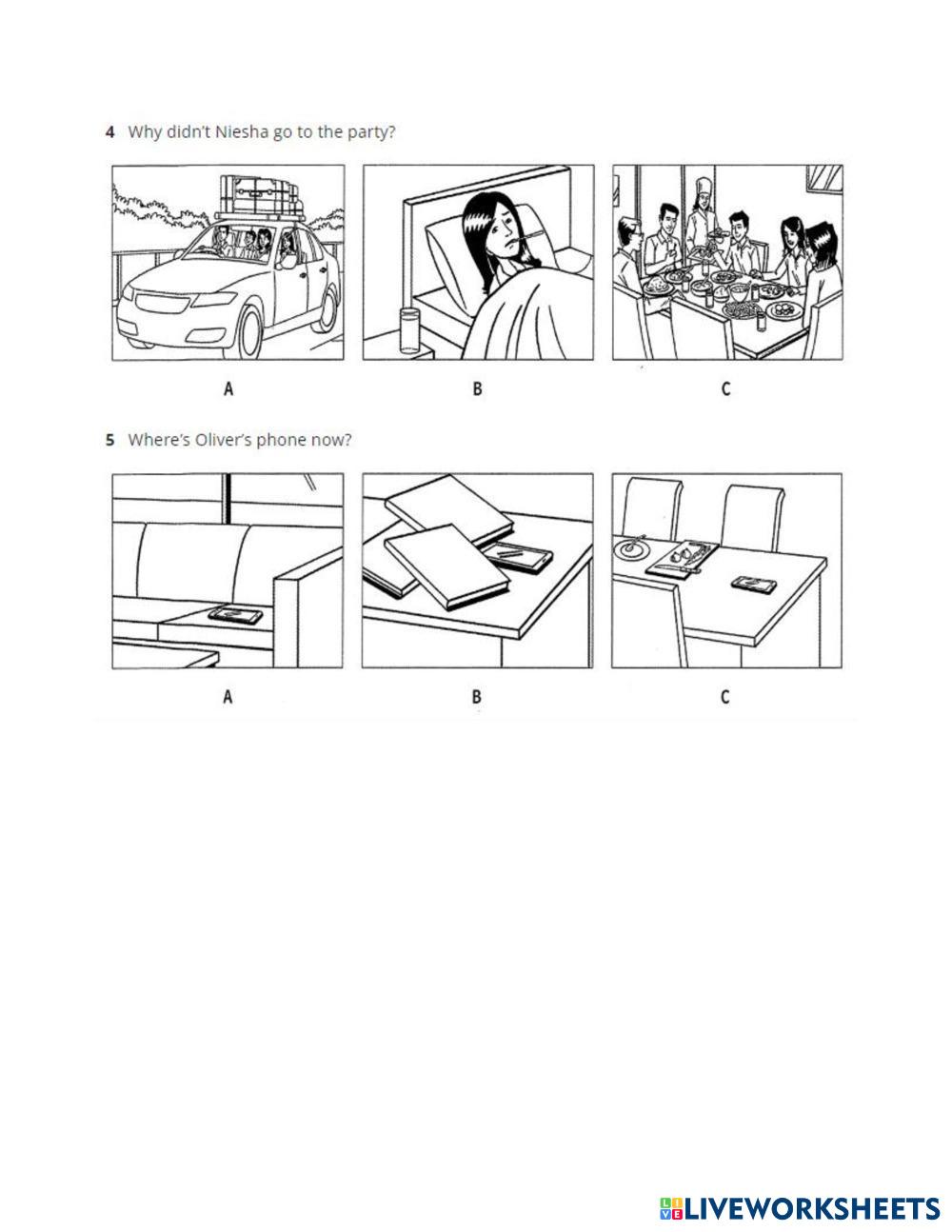 4 Why didn't Niesha go to the party?

A

B

C

5 Where's Oliver's phone now?

A

B

C

LIVEWORKSHEETS