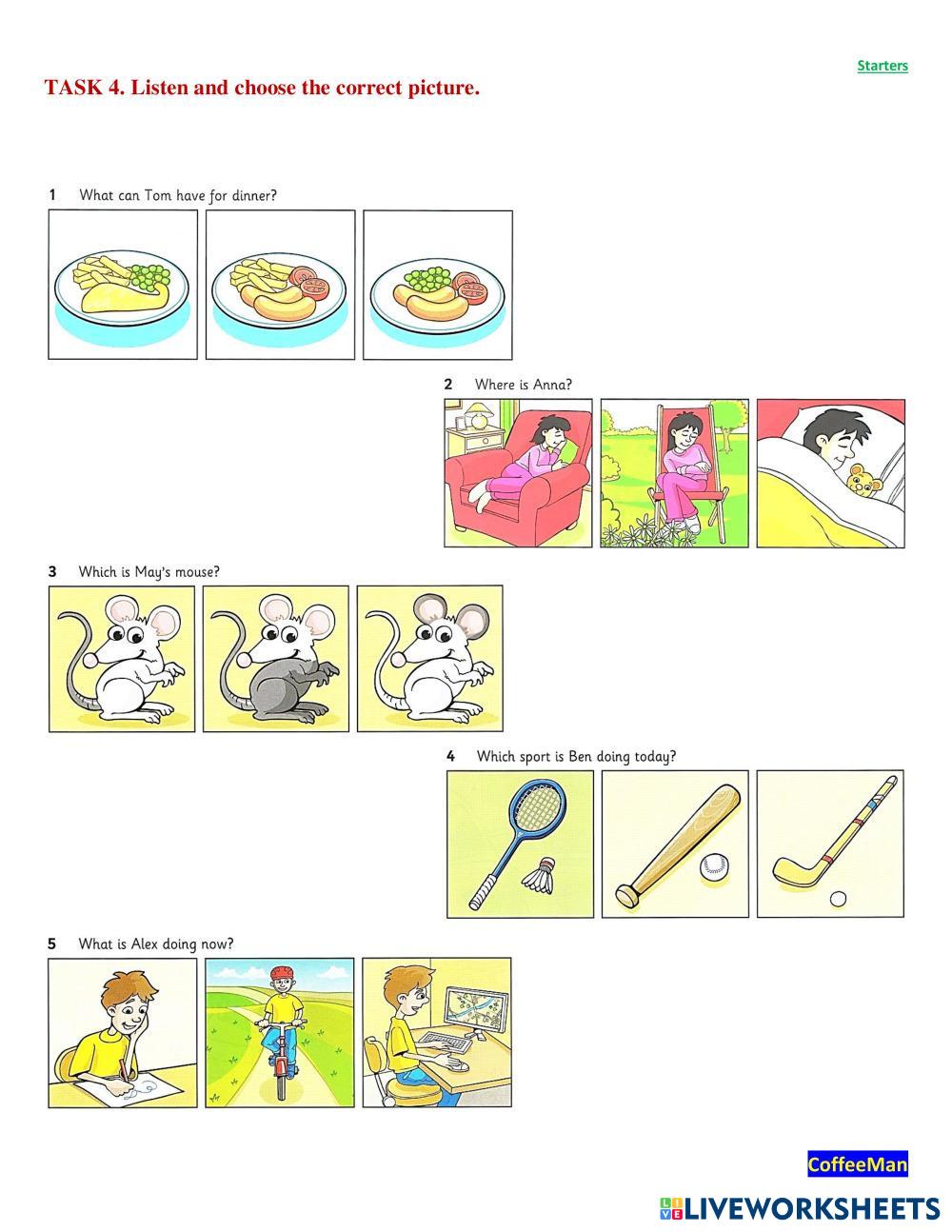 Starters

TASK 4. Listen and choose the correct picture.

1 What can Tom have for dinner?

2 Where is Anna?

3 Which is May's mouse?

4 Which sport is Ben doing today?

5 What is Alex doing now?

CoffeeMan

LIVEWORKSHEETS