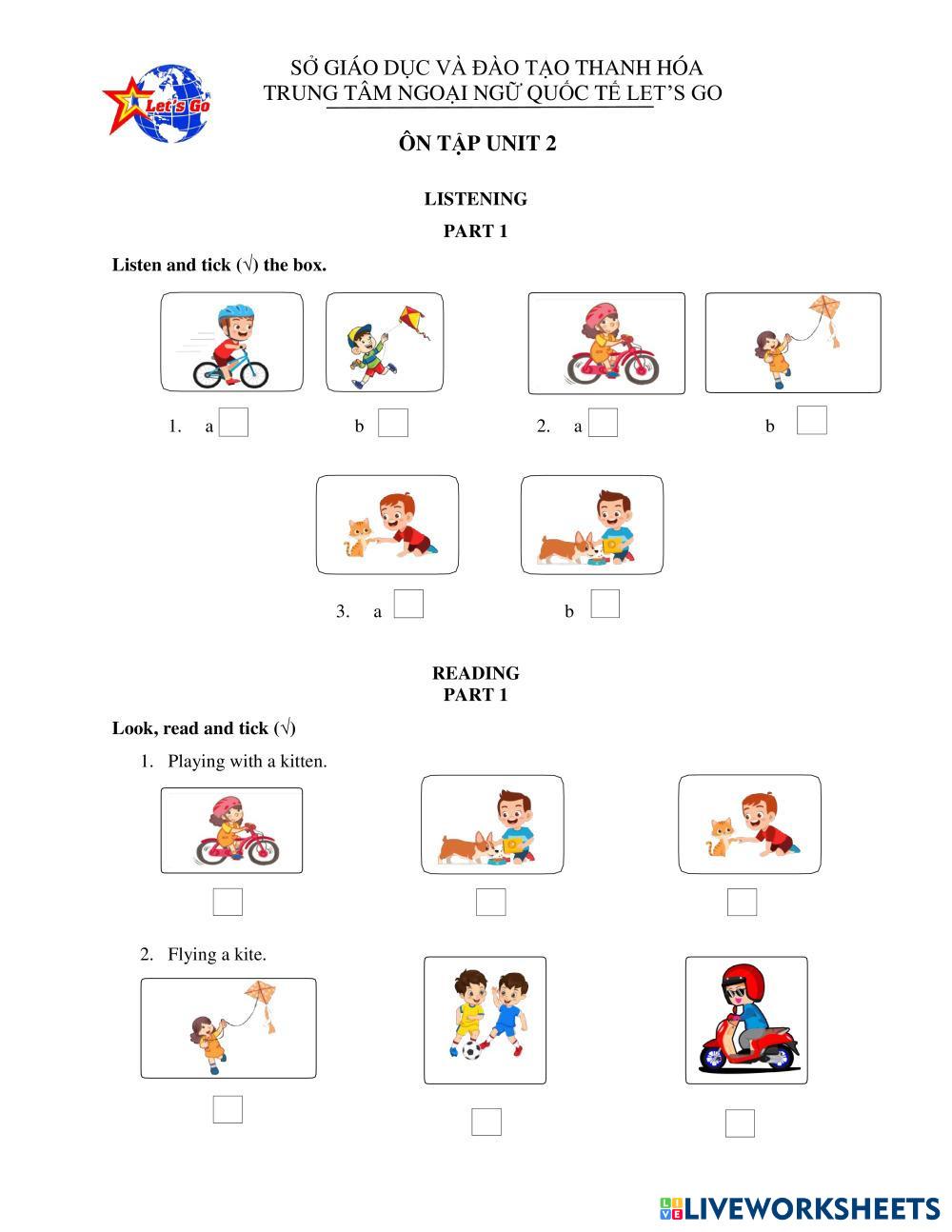 Let's Go

SỞ GIÁO DỤC VÀ ĐÀO TẠO THANH HÓA
TRUNG TÂM NGOẠI NGỮ QUỐC TẾ LET'S GO

ÔN TẬP UNIT 2

LISTENING
PART 1

Listen and tick (√) the box.

1. a b 2. a b

3. a b

READING
PART 1

Look, read and tick (√)

1. Playing with a kitten.

2. Flying a kite.

LIVEWORKSHEETS