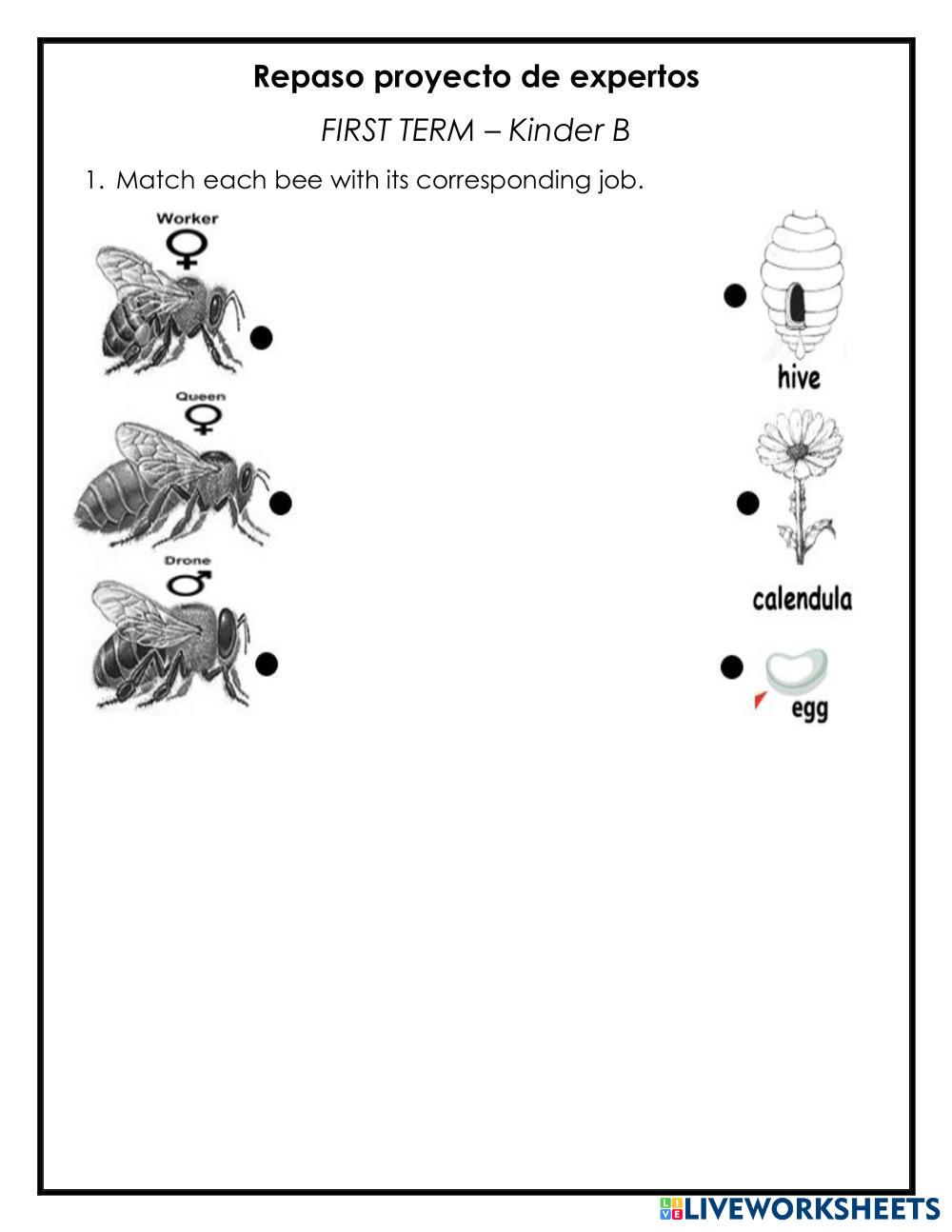 Repaso proyecto de expertos

FIRST TERM – Kinder B

1. Match each bee with its corresponding job.

Worker
♀

Queen
♀

Drone
♂

hive

calendula

egg

LIVEWORKSHEETS