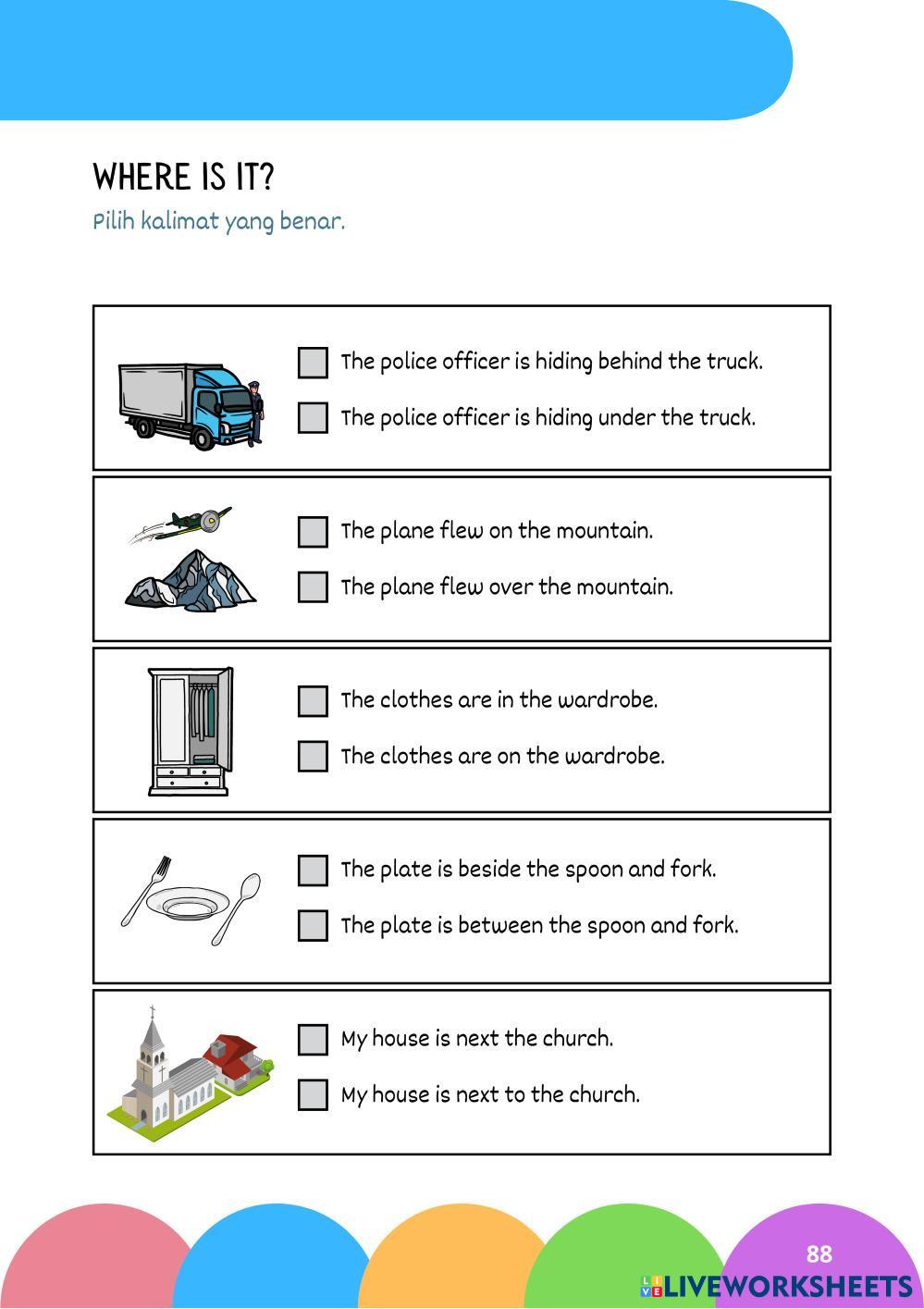 WHERE IS IT?
Pilih kalimat yang benar.

The police officer is hiding behind the truck.
The police officer is hiding under the truck.

The plane flew on the mountain.
The plane flew over the mountain.

The clothes are in the wardrobe.
The clothes are on the wardrobe.

The plate is beside the spoon and fork.
The plate is between the spoon and fork.

My house is next the church.
My house is next to the church.

88
LIVEWORKSHEETS