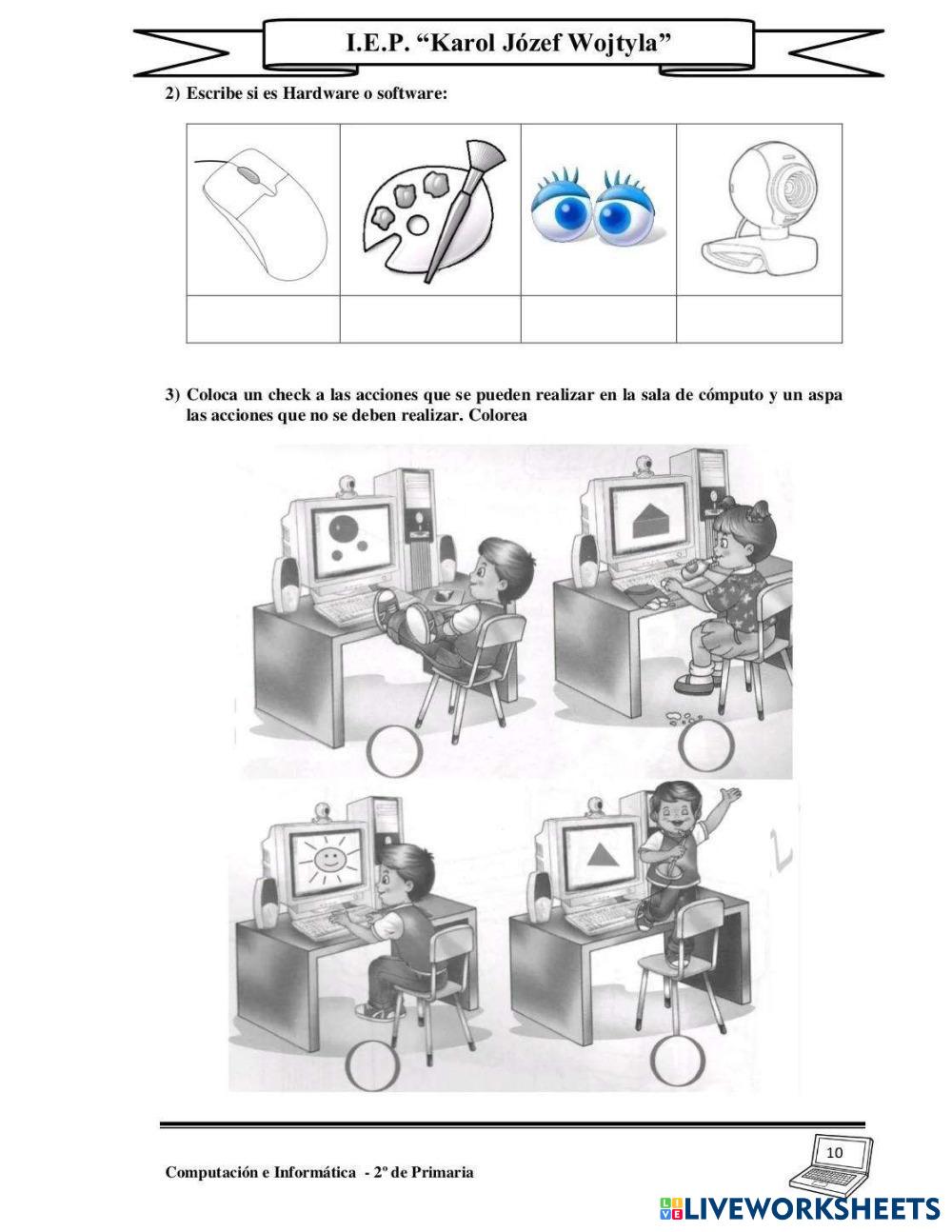 I.E.P. “Karol Józef Wojtyla”

2) Escribe si es Hardware o software:

3) Coloca un check a las acciones que se pueden realizar en la sala de cómputo y un aspa las acciones que no se deben realizar. Colorea

Computación e Informática - 2º de Primaria

10

LIVEWORKSHEETS