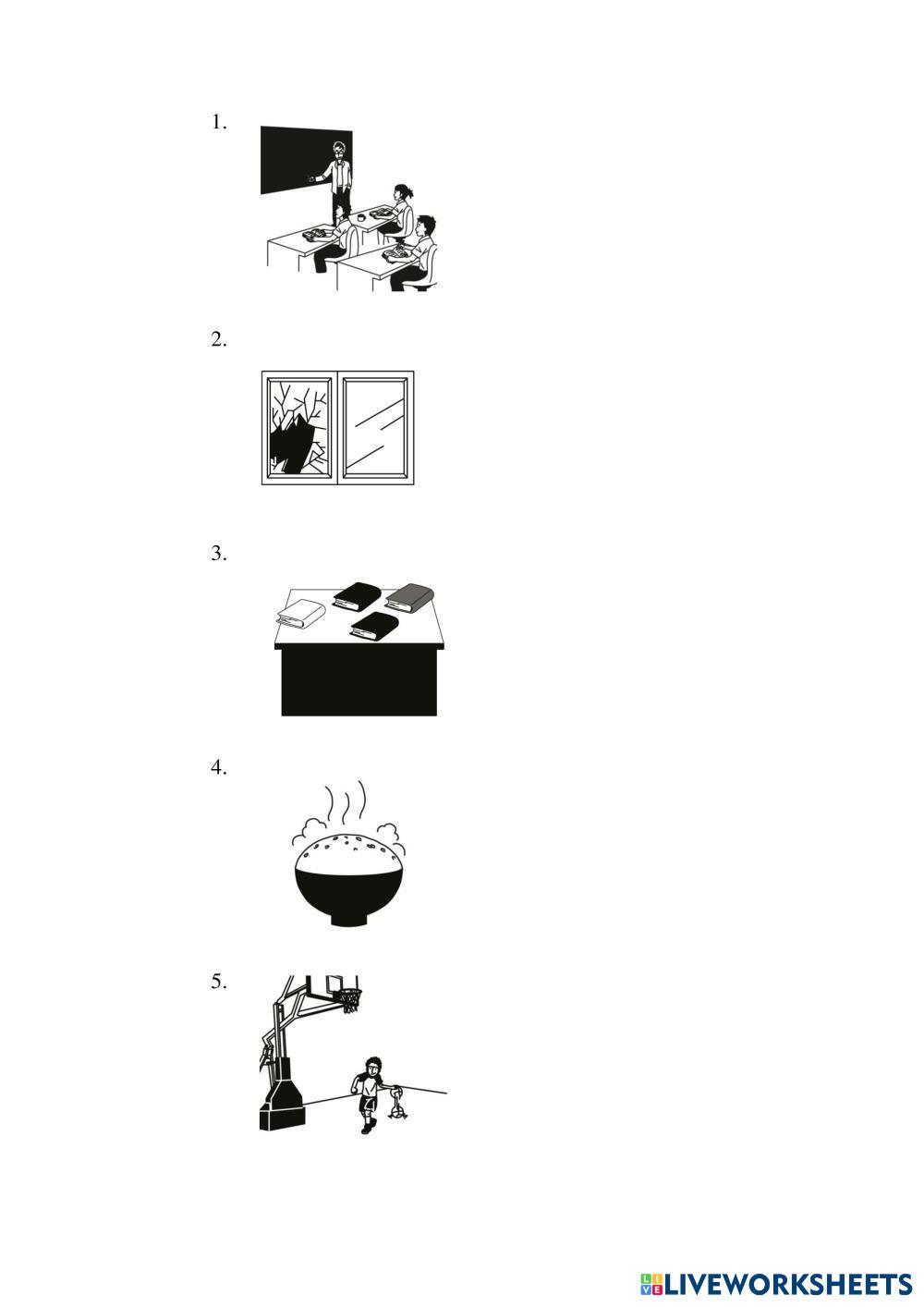 1.

2.

3.

4.

5.

LIVEWORKSHEETS