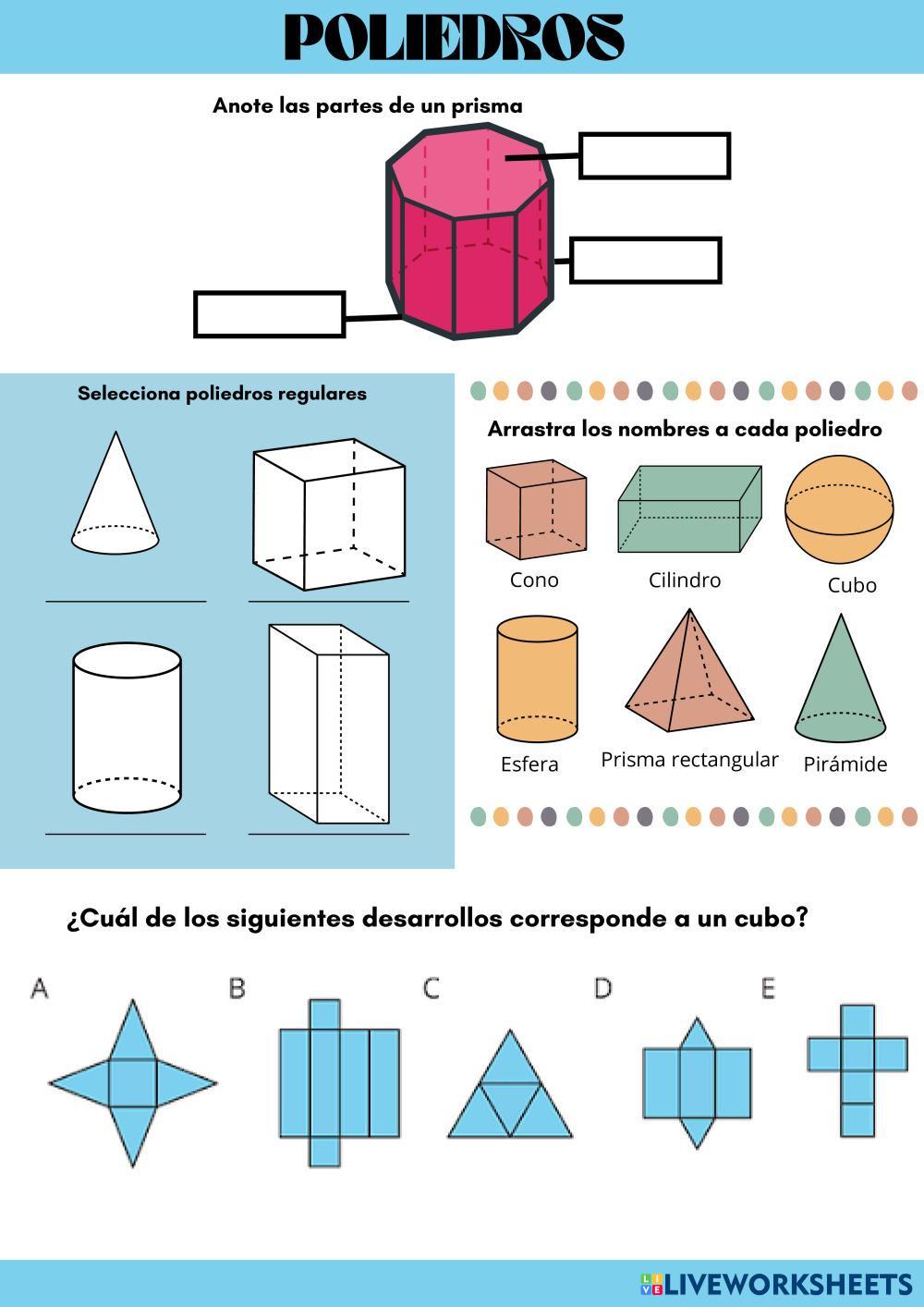 POLIEDROS

Anote las partes de un prisma

Selecciona poliedros regulares

Arrastra los nombres a cada poliedro

Cono

Cilindro

Cubo

Esfera

Prisma rectangular

Pirámide

¿Cuál de los siguientes desarrollos corresponde a un cubo?

A

B

C

D

E

LIVEWORKSHEETS