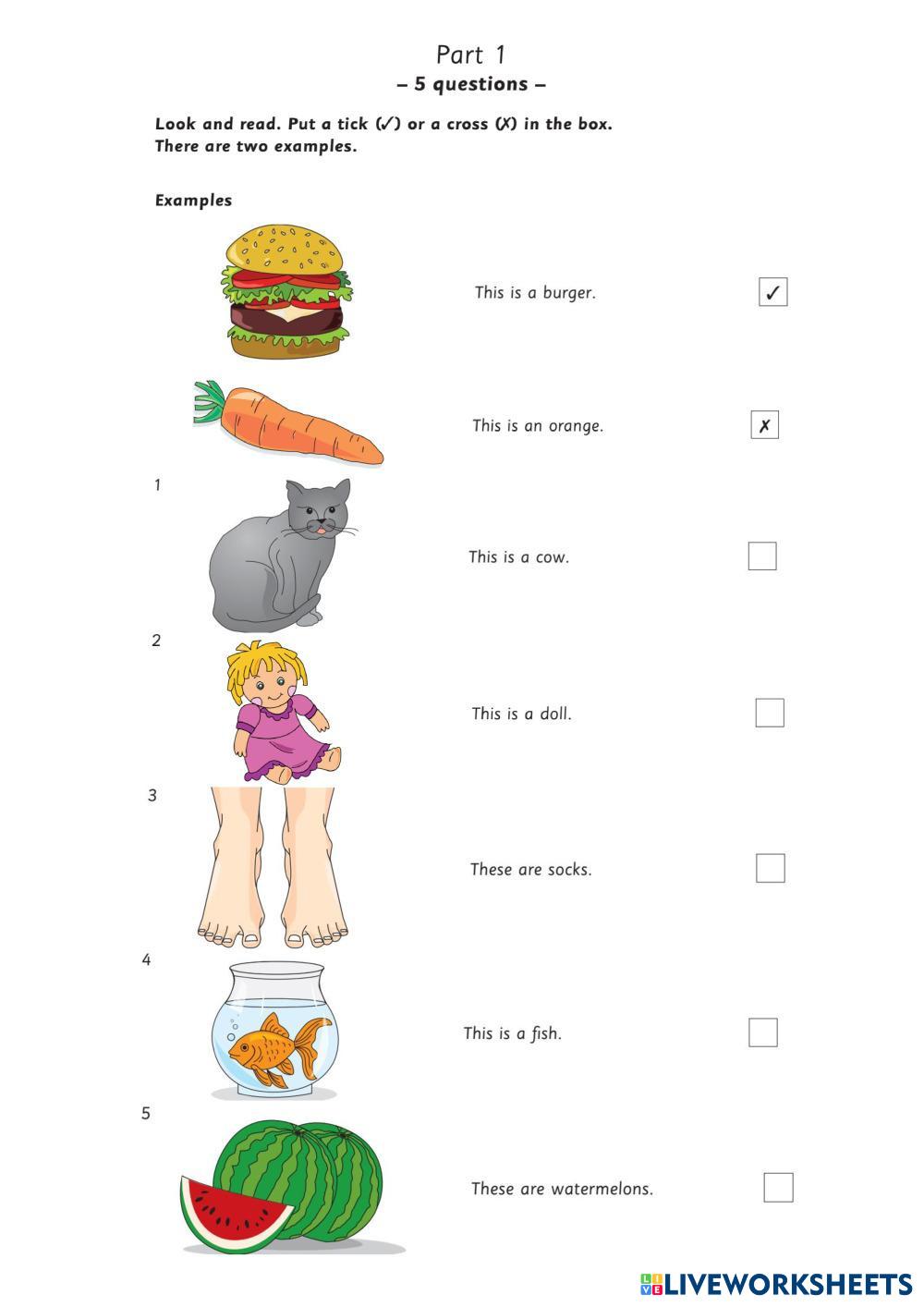 Part 1
– 5 questions –

Look and read. Put a tick (✓) or a cross (✗) in the box.
There are two examples.

Examples

This is a burger. ✓

This is an orange. ✗

1

This is a cow.

2

This is a doll.

3

These are socks.

4

This is a fish.

5

These are watermelons.

LIVEWORKSHEETS