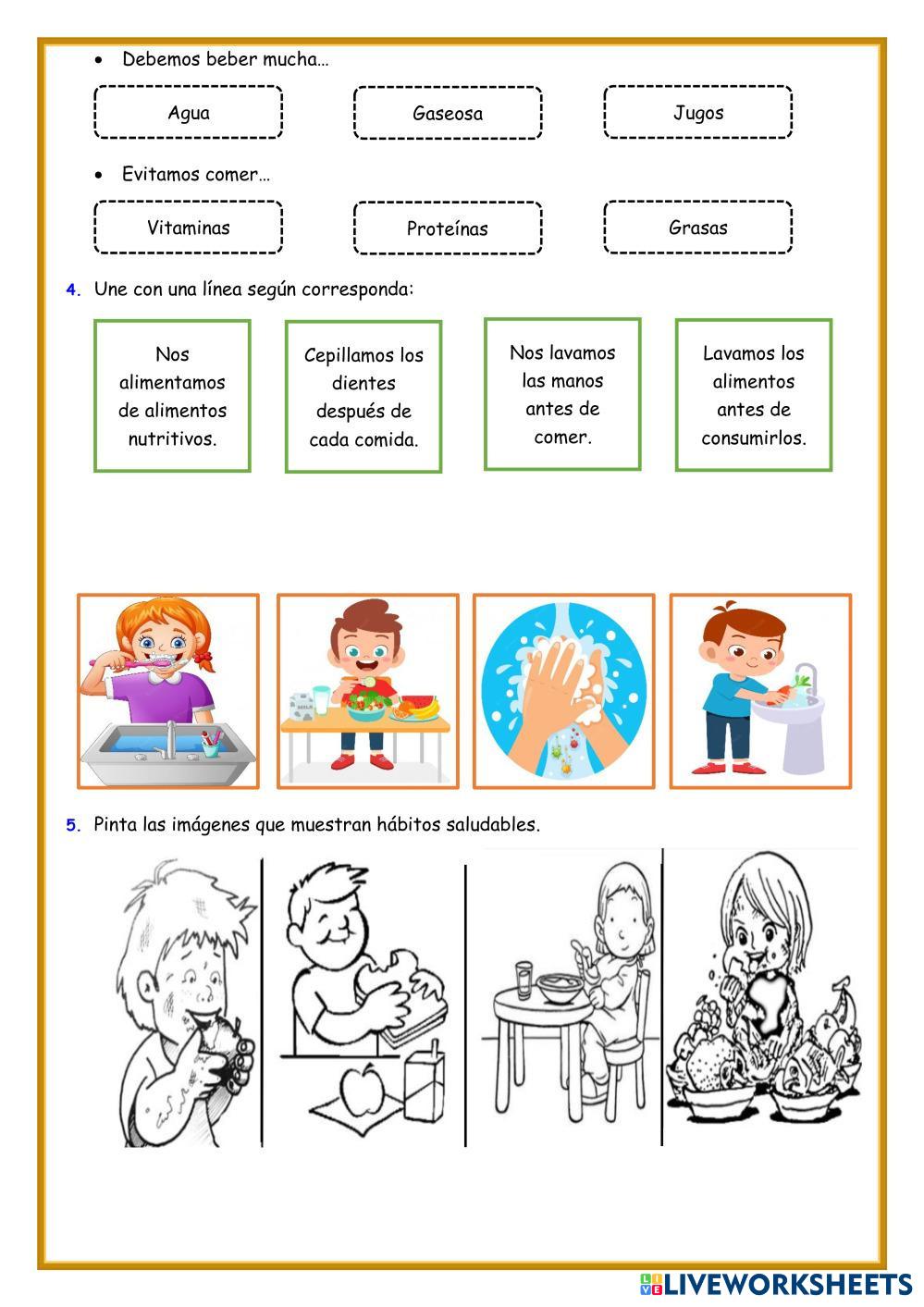 • Debemos beber mucha…

Agua

Gaseosa

Jugos

• Evitamos comer…

Vitaminas

Proteínas

Grasas

4. Une con una línea según corresponda:

Nos alimentamos de alimentos nutritivos.

Cepillamos los dientes después de cada comida.

Nos lavamos las manos antes de comer.

Lavamos los alimentos antes de consumirlos.

5. Pinta las imágenes que muestran hábitos saludables.

LIVEWORKSHEETS