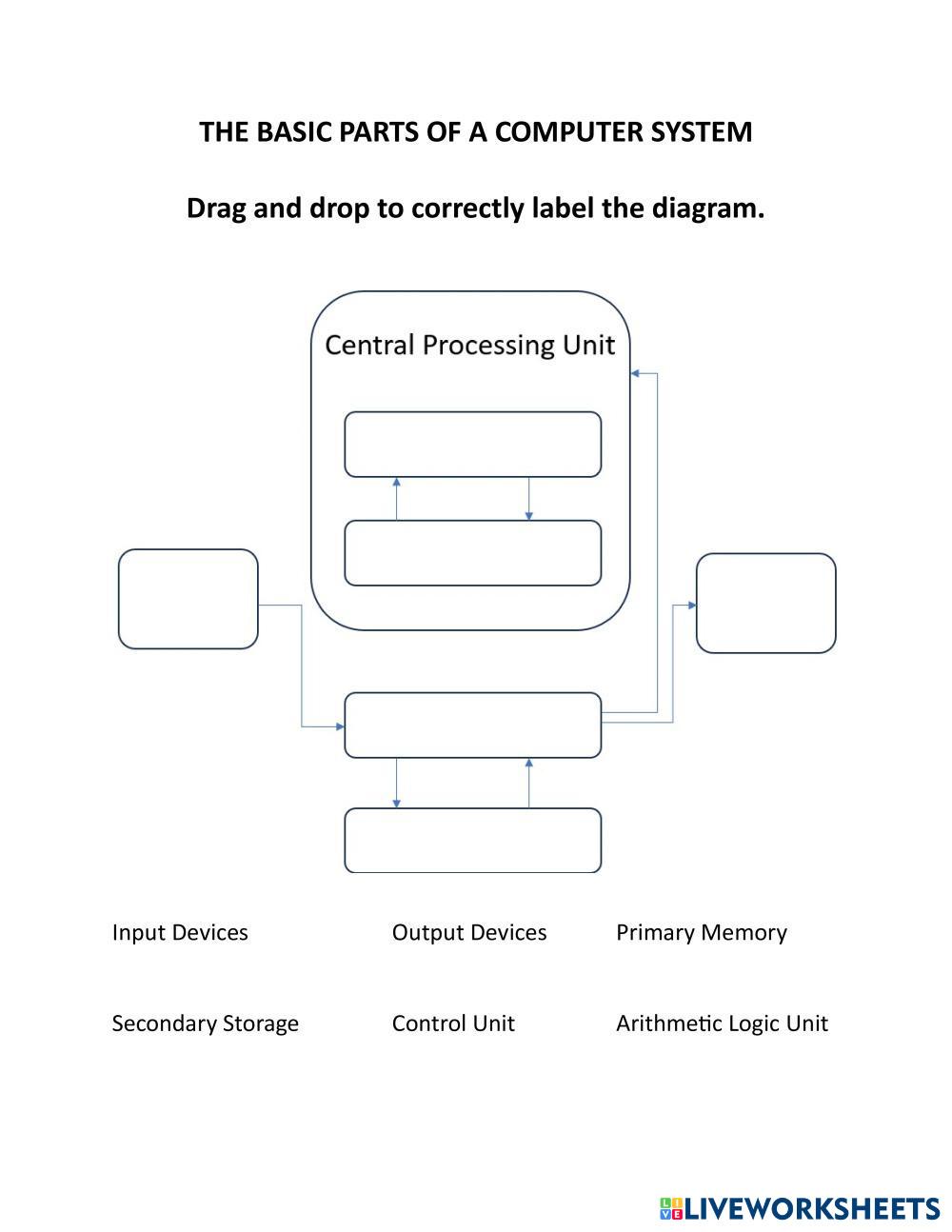 THE BASIC PARTS OF A COMPUTER SYSTEM

Drag and drop to correctly label the diagram.

Central Processing Unit

Input Devices

Output Devices

Primary Memory

Secondary Storage

Control Unit

Arithmetic Logic Unit

LIVEWORKSHEETS