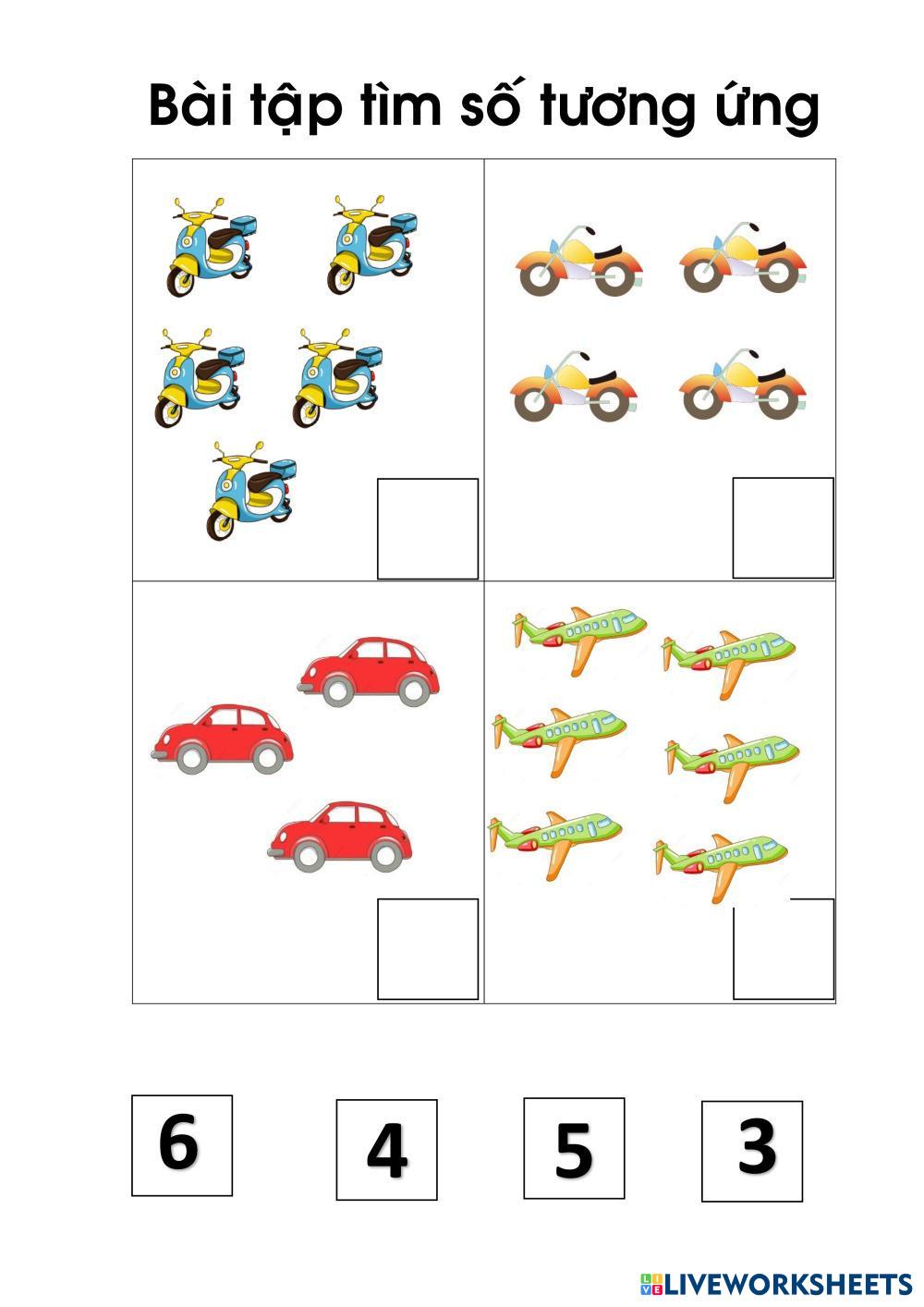 Bài tập tìm số tương ứng

6

4

5

3

LIVEWORKSHEETS