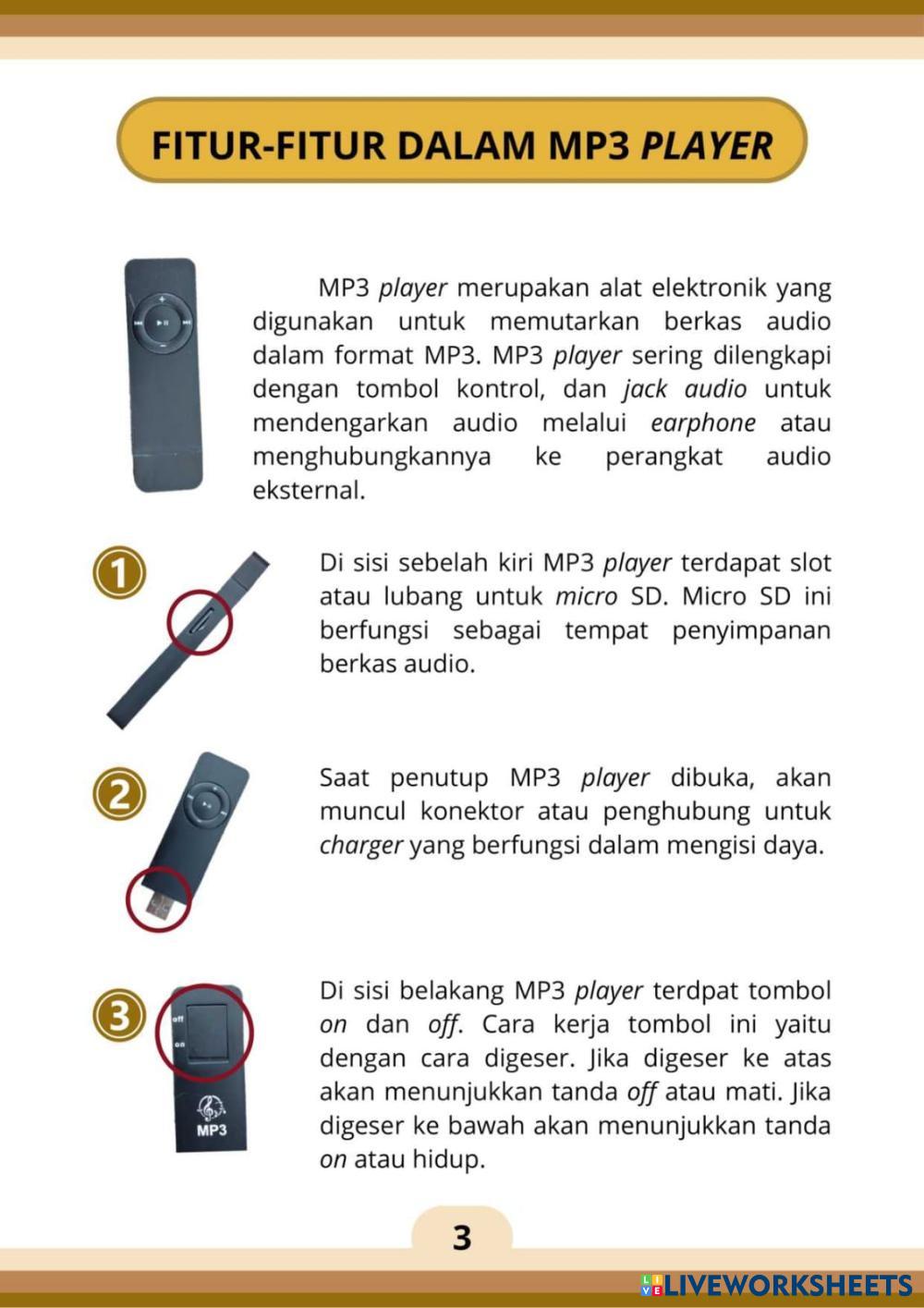 FITUR-FITUR DALAM MP3 PLAYER

MP3 player merupakan alat elektronik yang digunakan untuk memutarkan berkas audio dalam format MP3. MP3 player sering dilengkapi dengan tombol kontrol, dan jack audio untuk mendengarkan audio melalui earphone atau menghubungkannya ke perangkat audio eksternal.

1

Di sisi sebelah kiri MP3 player terdapat slot atau lubang untuk micro SD. Micro SD ini berfungsi sebagai tempat penyimpanan berkas audio.

2

Saat penutup MP3 player dibuka, akan muncul konektor atau penghubung untuk charger yang berfungsi dalam mengisi daya.

3

off
on
MP3

Di sisi belakang MP3 player terdpat tombol on dan off. Cara kerja tombol ini yaitu dengan cara digeser. Jika digeser ke atas akan menunjukkan tanda off atau mati. Jika digeser ke bawah akan menunjukkan tanda on atau hidup.

3

LIVEWORKSHEETS