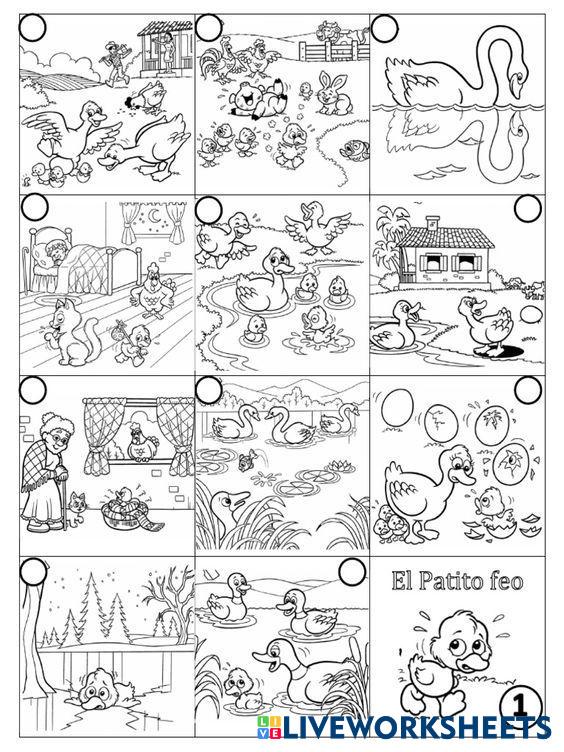 El Patito feo

1

LIVEWORKSHEETS