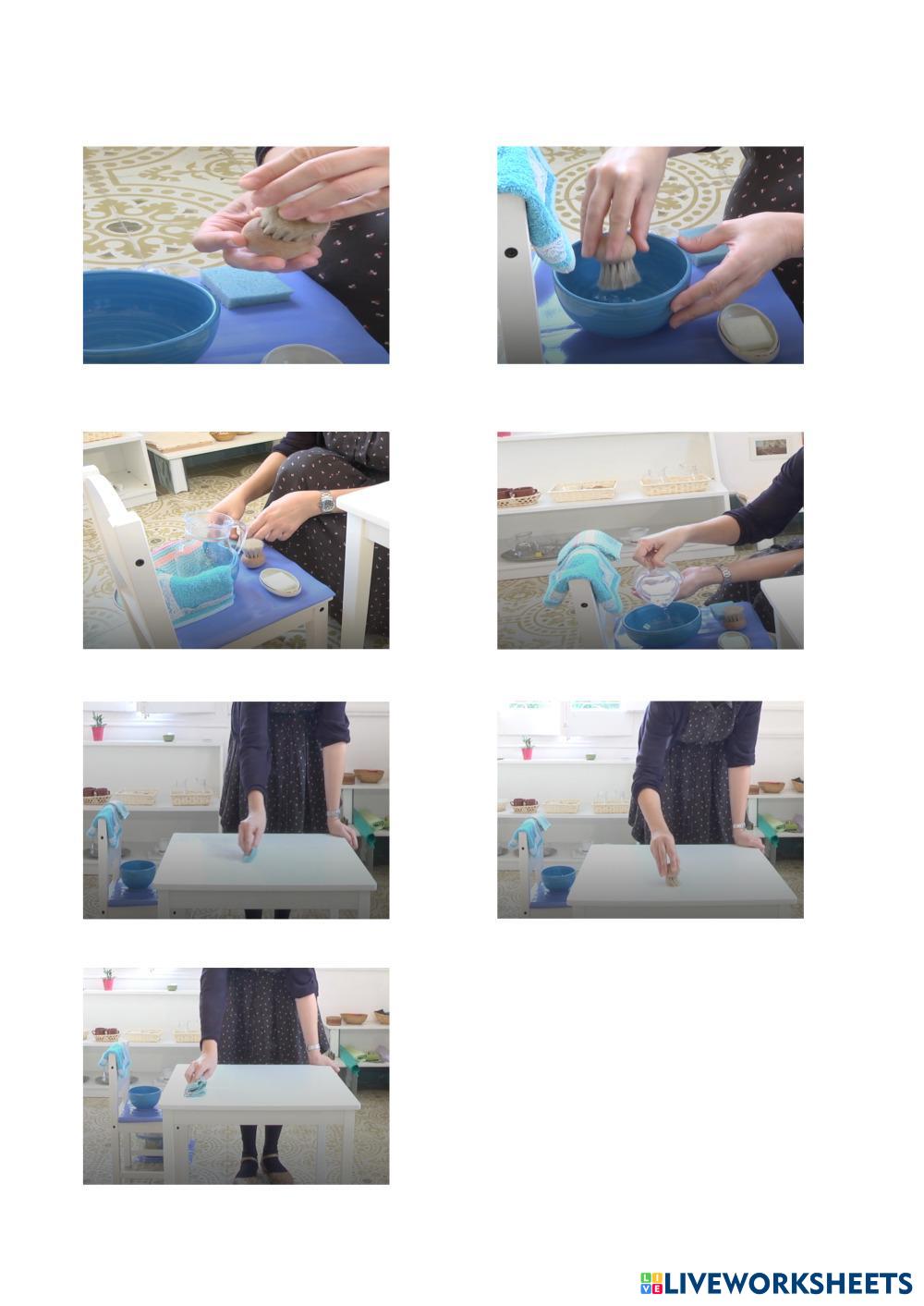 LIVEWORKSHEETS