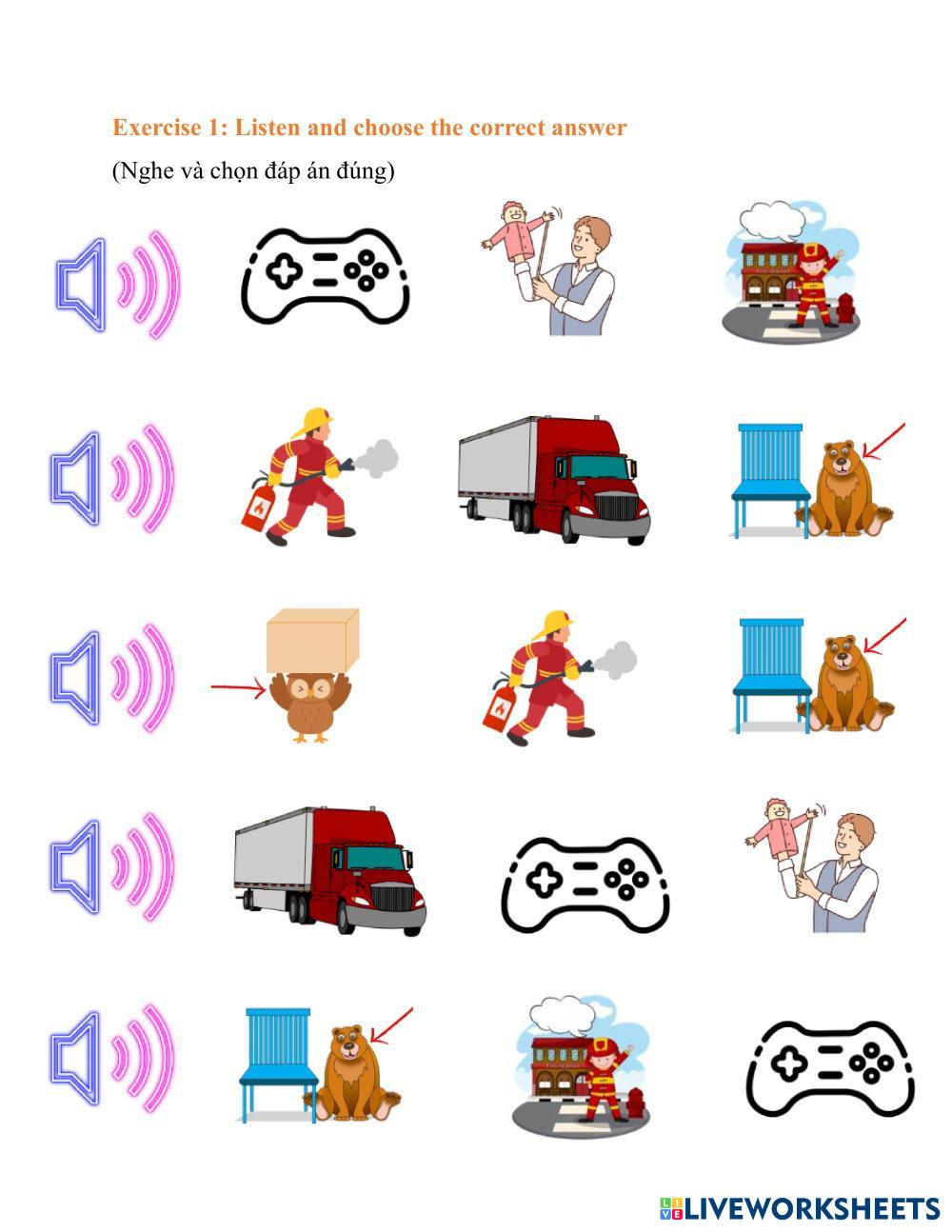 Exercise 1: Listen and choose the correct answer

(Nghe và chọn đáp án đúng)

LIVEWORKSHEETS