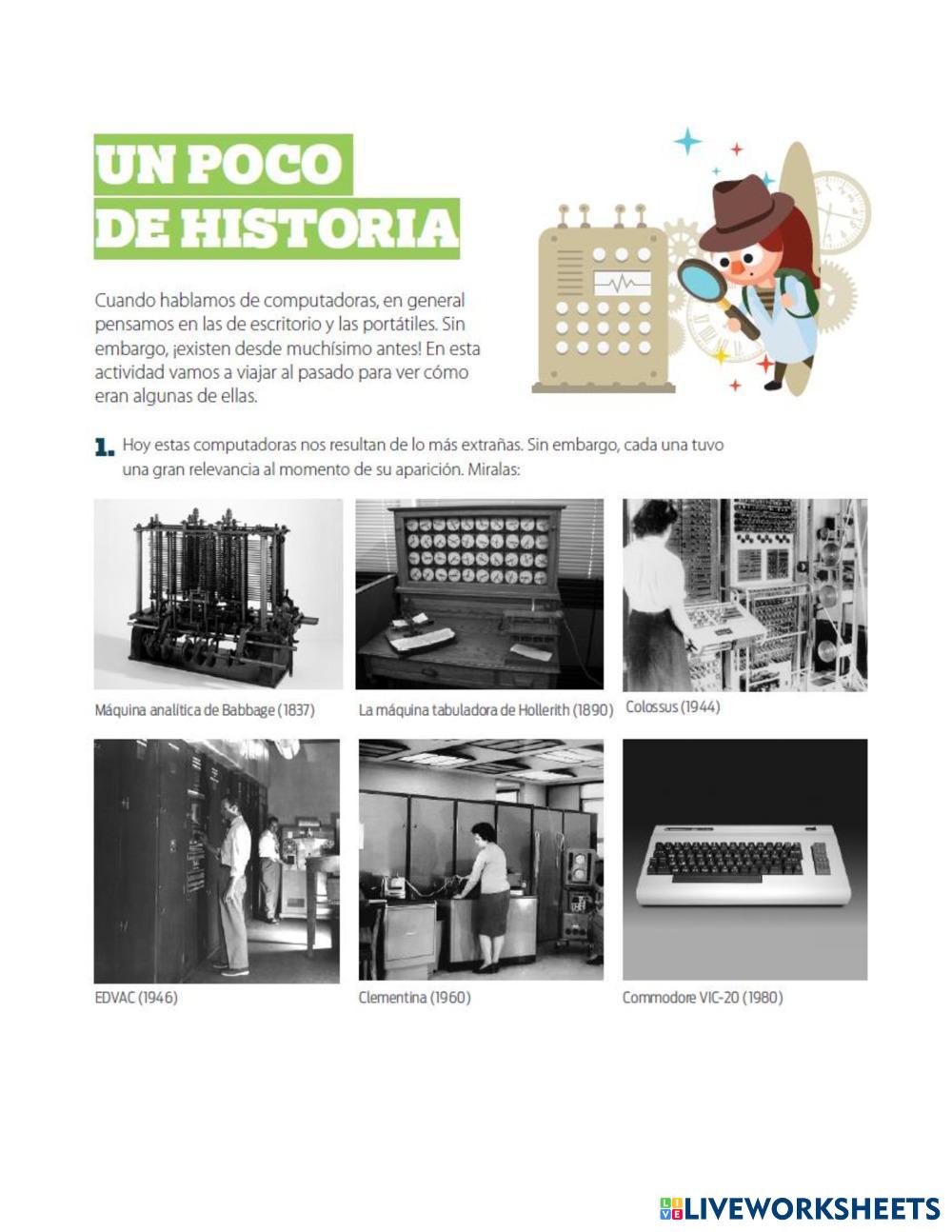 UN POCO DE HISTORIA

Cuando hablamos de computadoras, en general pensamos en las de escritorio y las portátiles. Sin embargo, ¡existen desde muchísimo antes! En esta actividad vamos a viajar al pasado para ver cómo eran algunas de ellas.

1. Hoy estas computadoras nos resultan de lo más extrañas. Sin embargo, cada una tuvo una gran relevancia al momento de su aparición. Miralas:

Máquina analítica de Babbage (1837)

La máquina tabuladora de Hollerith (1890)

Colossus (1944)

EDVAC (1946)

Clementina (1960)

Commodore VIC-20 (1980)

LIVEWORKSHEETS