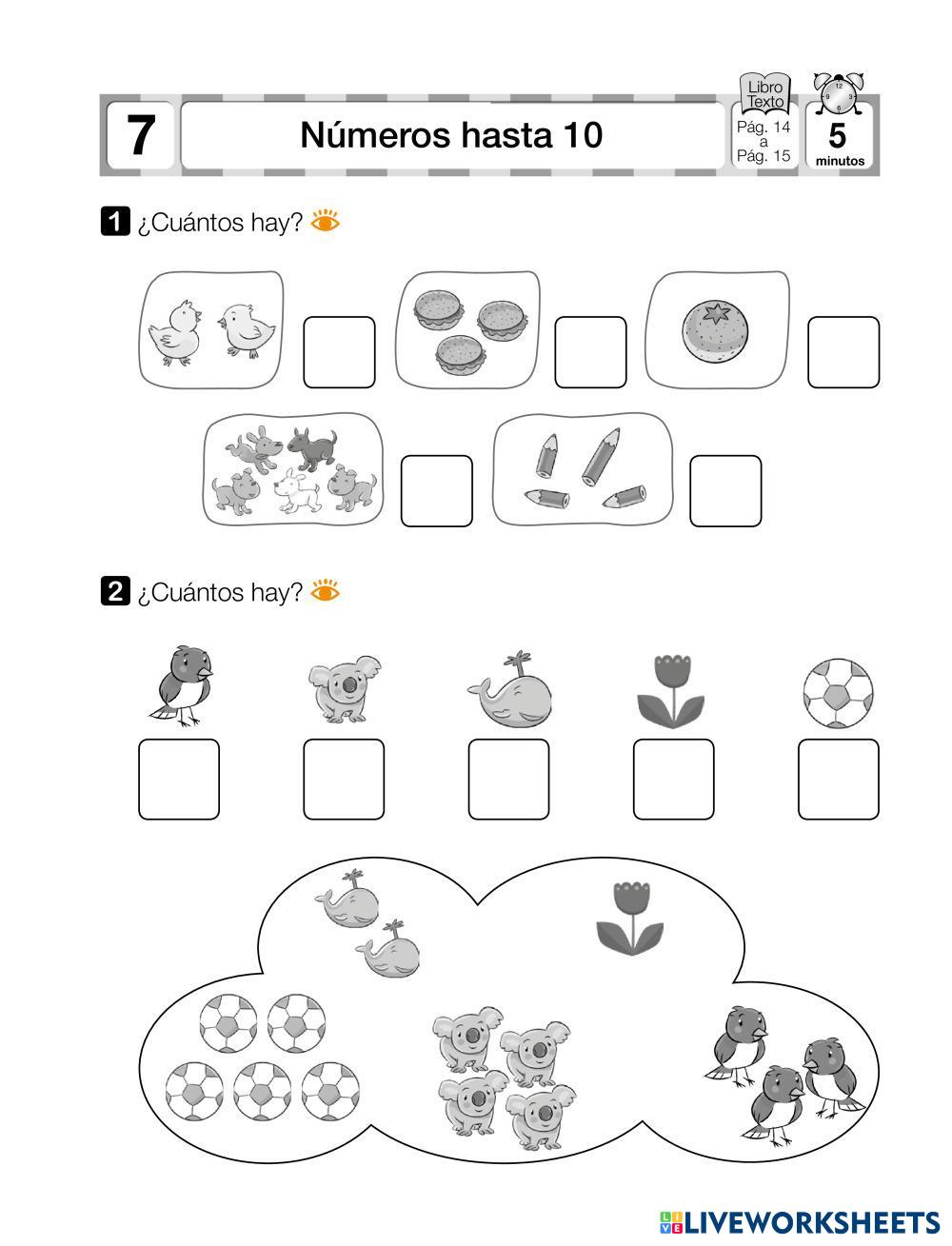 7 Números hasta 10

Libro Texto Pág. 14 a Pág. 15

12 9 3 6

5 minutos

1 ¿Cuántos hay?

2 ¿Cuántos hay?

LIVEWORKSHEETS