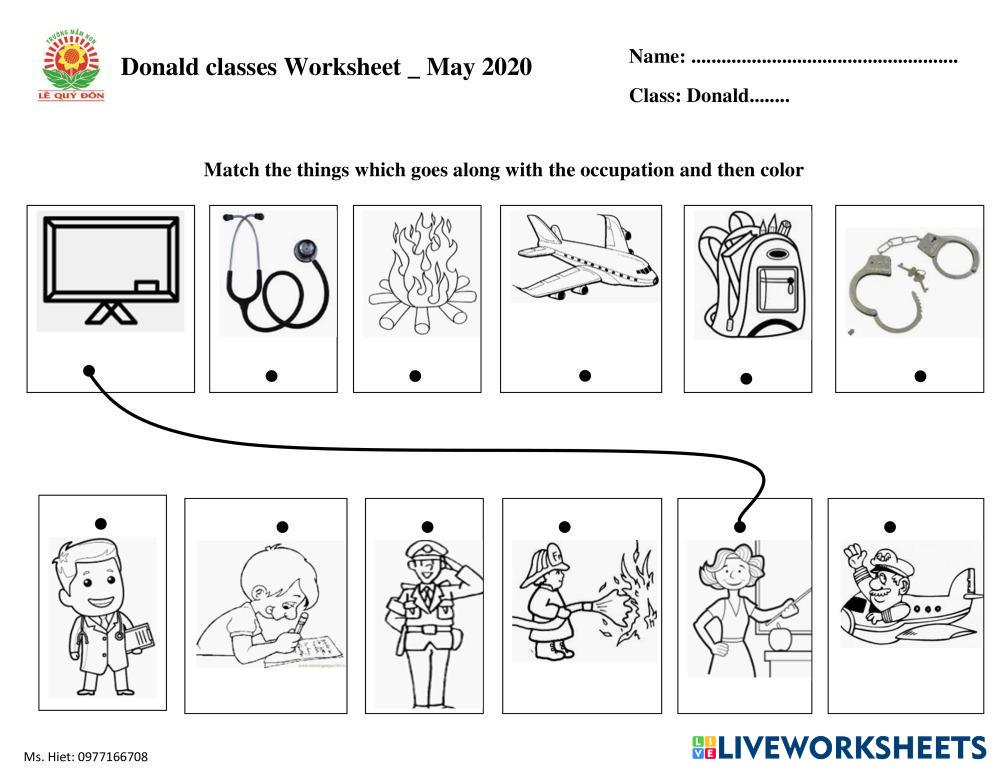 TRƯỜNG MẦM NON
LÊ QUÝ ĐÔN

Donald classes Worksheet _ May 2020

Name: ....................................................

Class: Donald........

Match the things which goes along with the occupation and then color

Ms. Hiet: 0977166708

LIVEWORKSHEETS