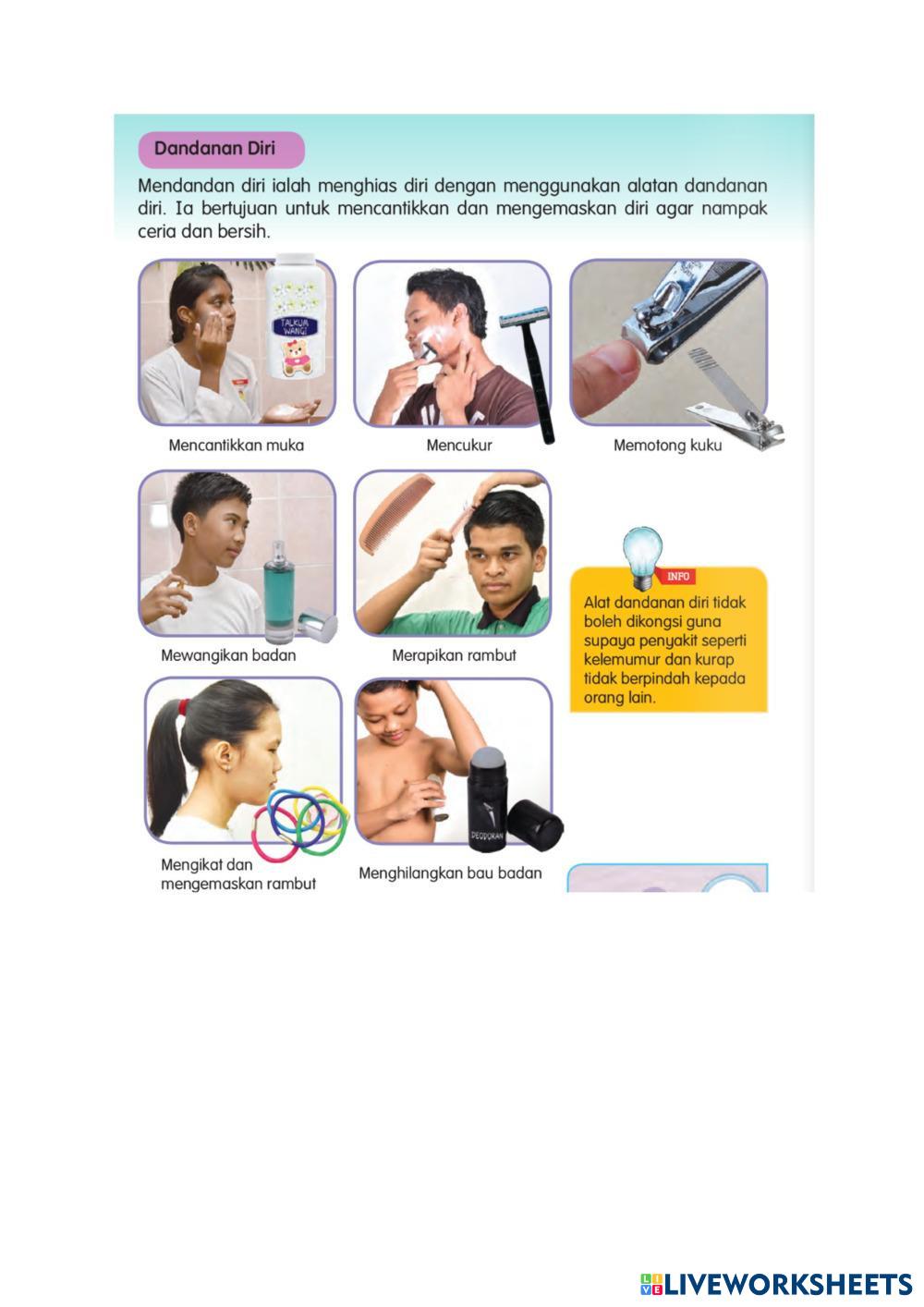 Dandanan Diri

Mendandan diri ialah menghias diri dengan menggunakan alatan dandanan diri. Ia bertujuan untuk mencantikkan dan mengemaskan diri agar nampak ceria dan bersih.

TALKUM WANGI

Mencantikkan muka

Mencukur

Memotong kuku

Mewangikan badan

Merapikan rambut

INFO

Alat dandanan diri tidak boleh dikongsi guna supaya penyakit seperti kelemumur dan kurap tidak berpindah kepada orang lain.

DEODORAN

Mengikat dan mengemaskan rambut

Menghilangkan bau badan

LIVEWORKSHEETS