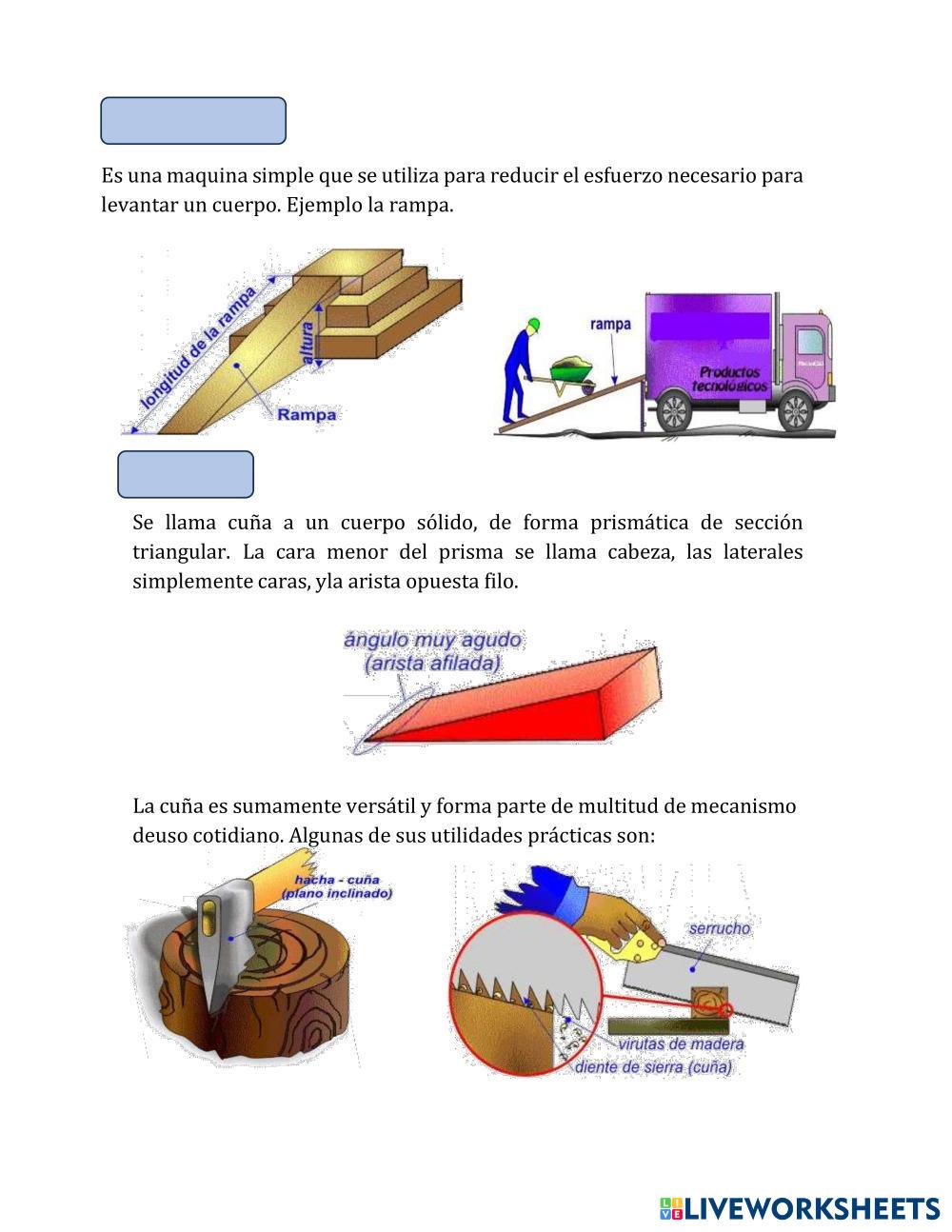 Es una maquina simple que se utiliza para reducir el esfuerzo necesario para levantar un cuerpo. Ejemplo la rampa.

longitud de la rampa
altura
Rampa

rampa
Productos tecnológicos

Se llama cuña a un cuerpo sólido, de forma prismática de sección triangular. La cara menor del prisma se llama cabeza, las laterales simplemente caras, yla arista opuesta filo.

ángulo muy agudo
(arista afilada)

La cuña es sumamente versátil y forma parte de multitud de mecanismo deuso cotidiano. Algunas de sus utilidades prácticas son:

hacha - cuña
(plano inclinado)

serrucho
virutas de madera
diente de sierra (cuña)

LIVEWORKSHEETS