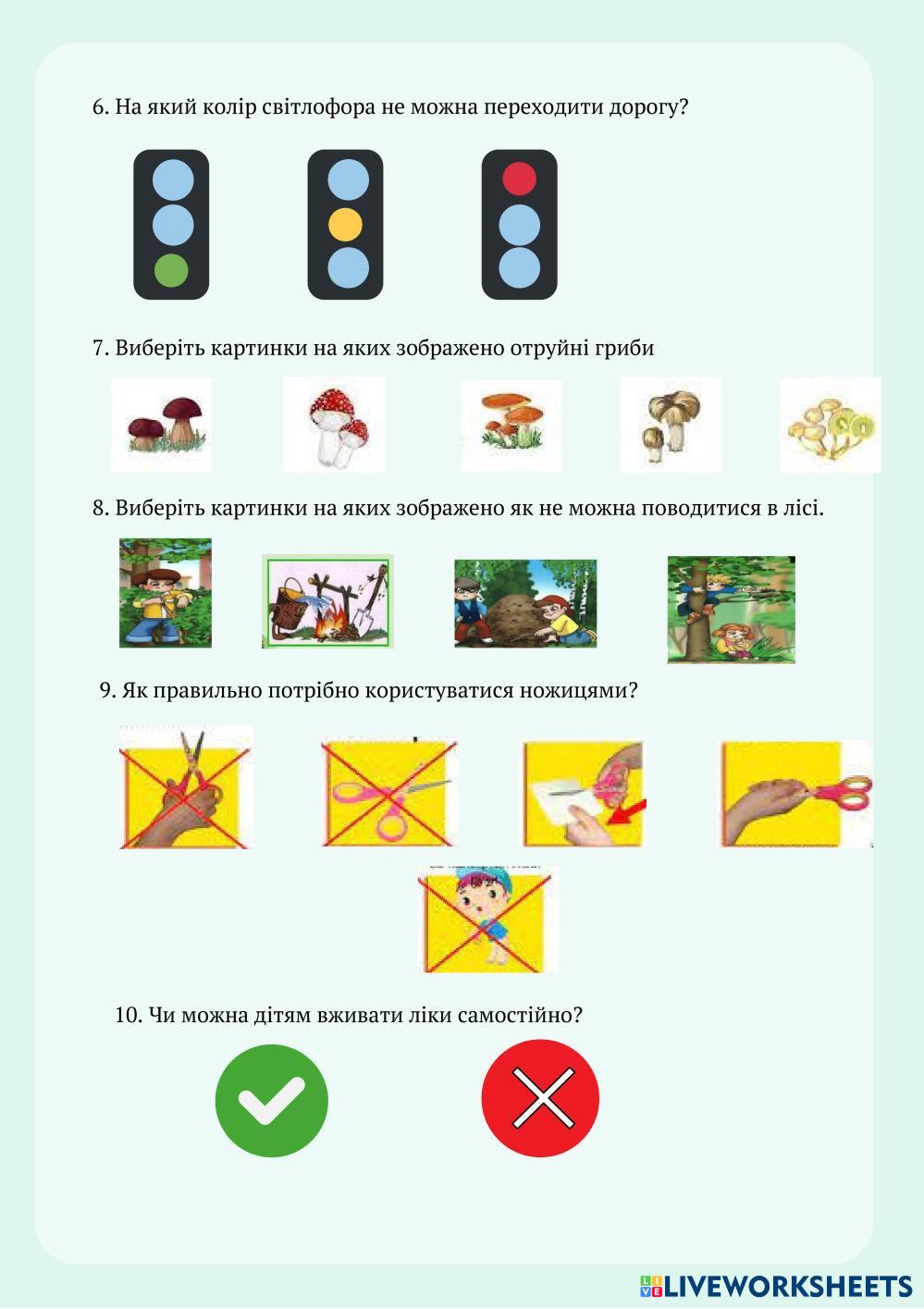 6. На який колір світлофора не можна переходити дорогу?

7. Виберіть картинки на яких зображено отруйні гриби

8. Виберіть картинки на яких зображено як не можна поводитися в лісі.

9. Як правильно потрібно користуватися ножицями?

10. Чи можна дітям вживати ліки самостійно?

LIVEWORKSHEETS