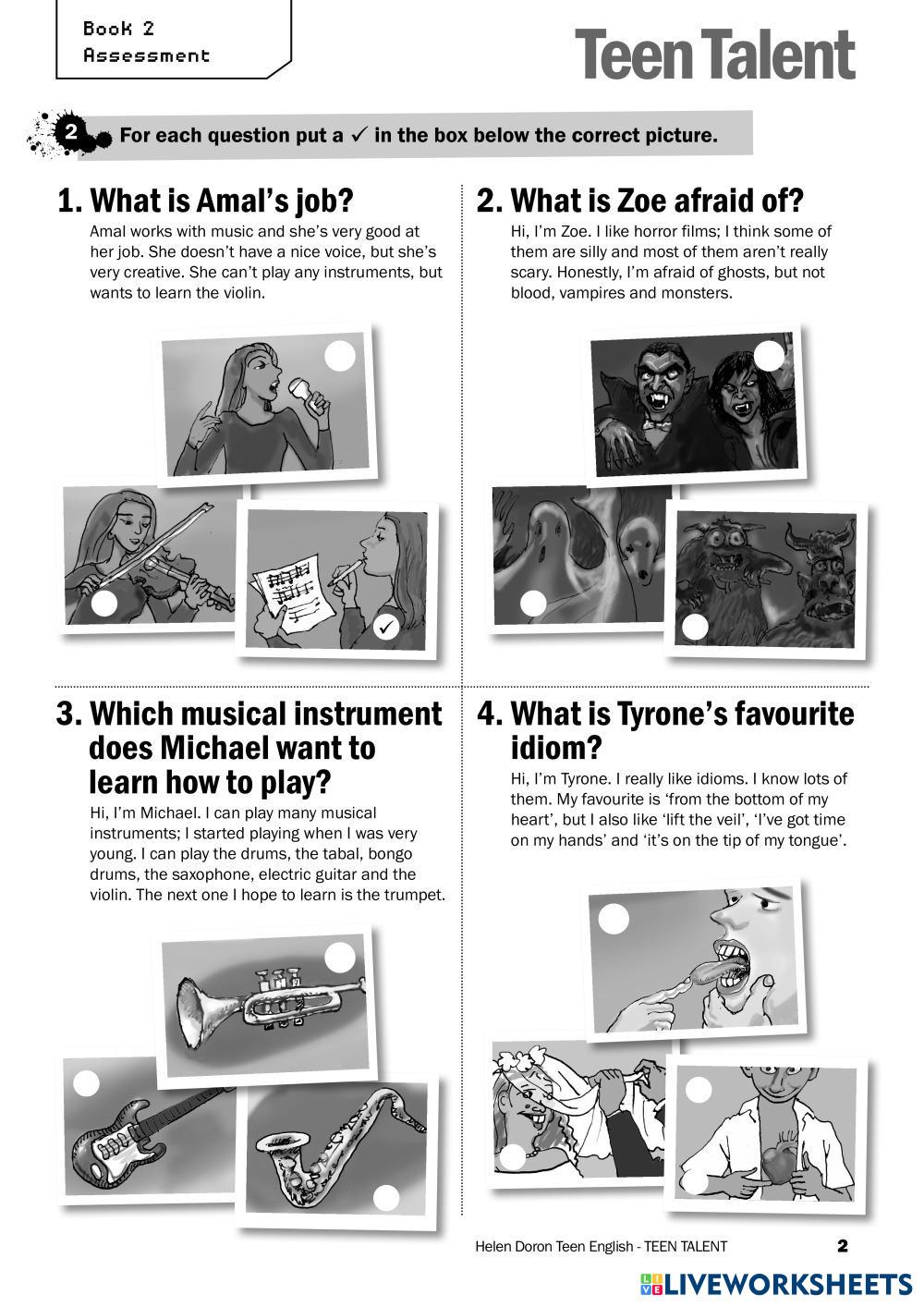 Book 2
Assessment

Teen Talent

2 For each question put a ✓ in the box below the correct picture.

1. What is Amal's job?
Amal works with music and she's very good at her job. She doesn't have a nice voice, but she's very creative. She can't play any instruments, but wants to learn the violin.

✓

2. What is Zoe afraid of?
Hi, I'm Zoe. I like horror films; I think some of them are silly and most of them aren't really scary. Honestly, I'm afraid of ghosts, but not blood, vampires and monsters.

3. Which musical instrument does Michael want to learn how to play?
Hi, I'm Michael. I can play many musical instruments; I started playing when I was very young. I can play the drums, the tabal, bongo drums, the saxophone, electric guitar and the violin. The next one I hope to learn is the trumpet.

4. What is Tyrone's favourite idiom?
Hi, I'm Tyrone. I really like idioms. I know lots of them. My favourite is 'from the bottom of my heart', but I also like 'lift the veil', 'I've got time on my hands' and 'it's on the tip of my tongue'.

Helen Doron Teen English - TEEN TALENT 2

LIVEWORKSHEETS