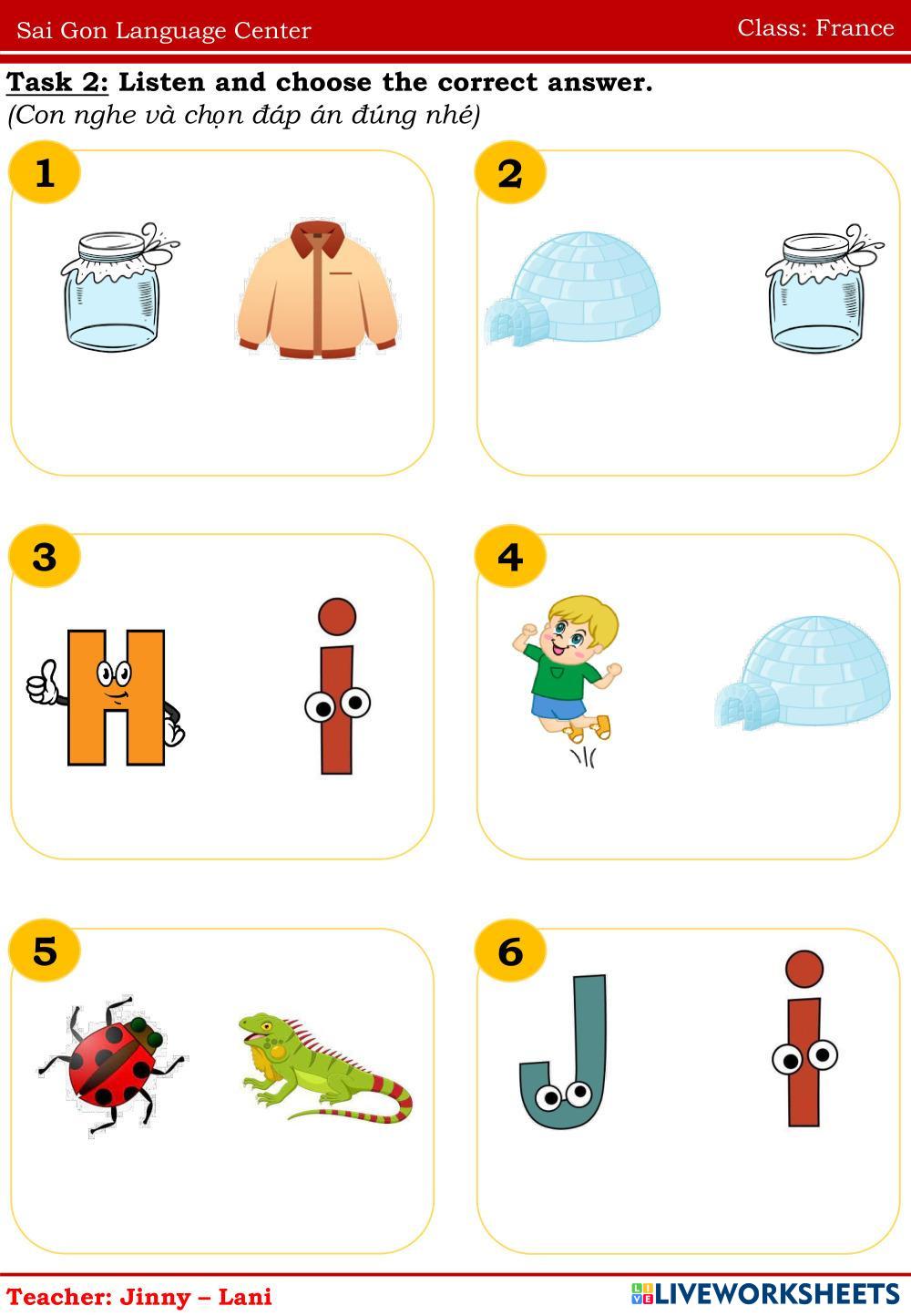 Sai Gon Language Center

Class: France

Task 2: Listen and choose the correct answer.
(Con nghe và chọn đáp án đúng nhé)

1

2

3

H

i

4

5

6

J

i

Teacher: Jinny – Lani

LIVEWORKSHEETS