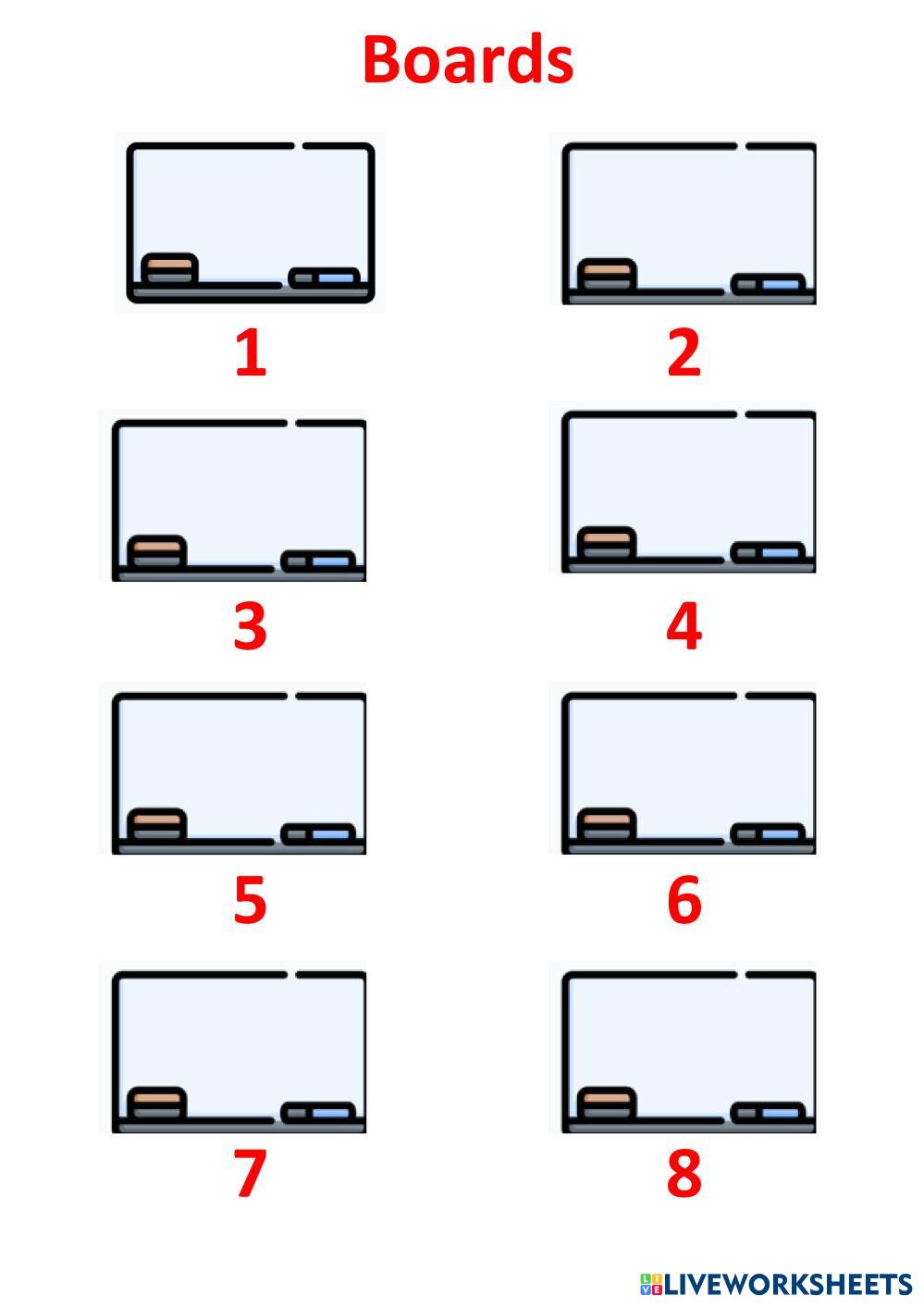 Boards

1

2

3

4

5

6

7

8

LIVEWORKSHEETS