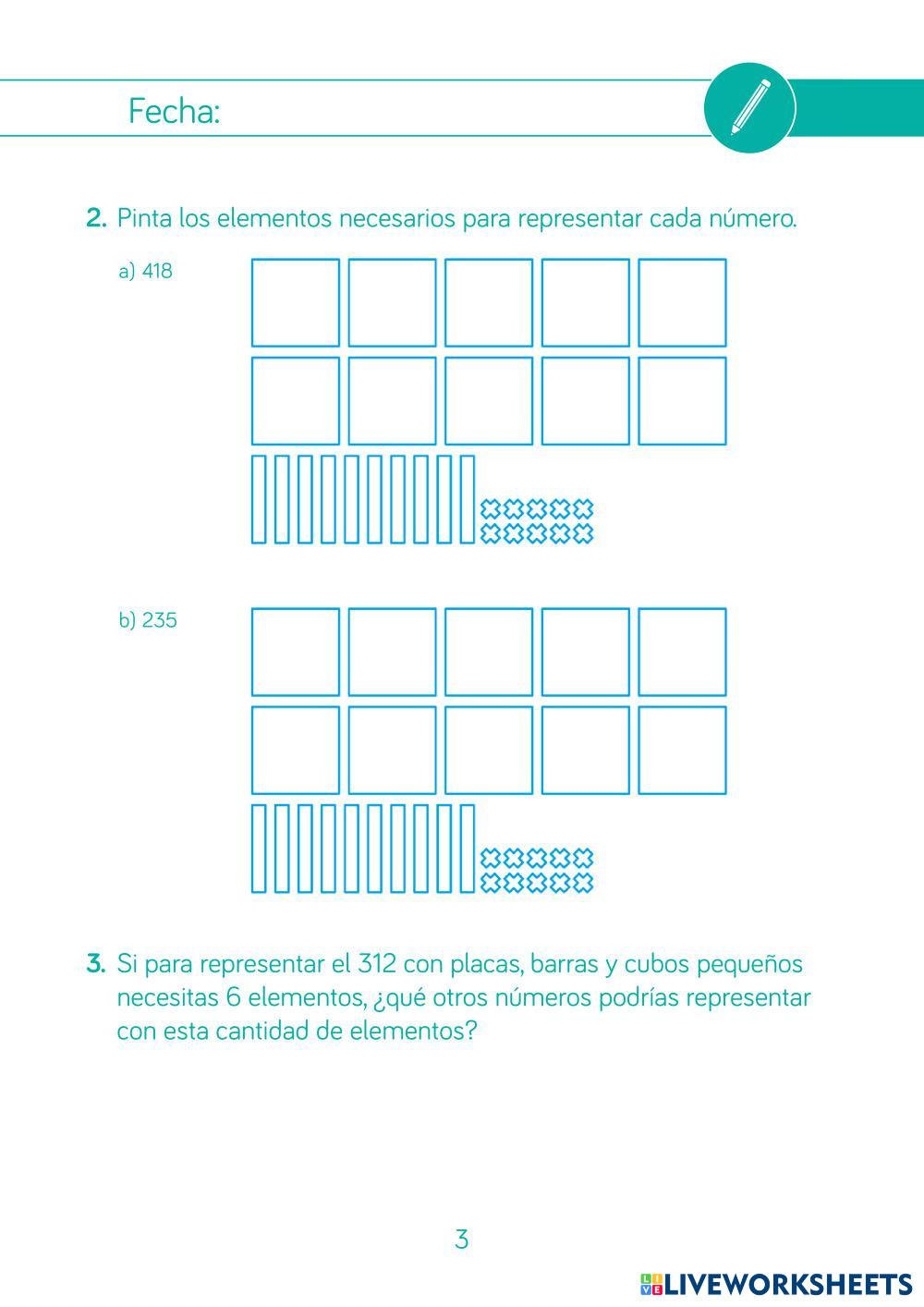 Fecha:

2. Pinta los elementos necesarios para representar cada número.

a) 418

b) 235

3. Si para representar el 312 con placas, barras y cubos pequeños necesitas 6 elementos, ¿qué otros números podrías representar con esta cantidad de elementos?

3

LIVEWORKSHEETS