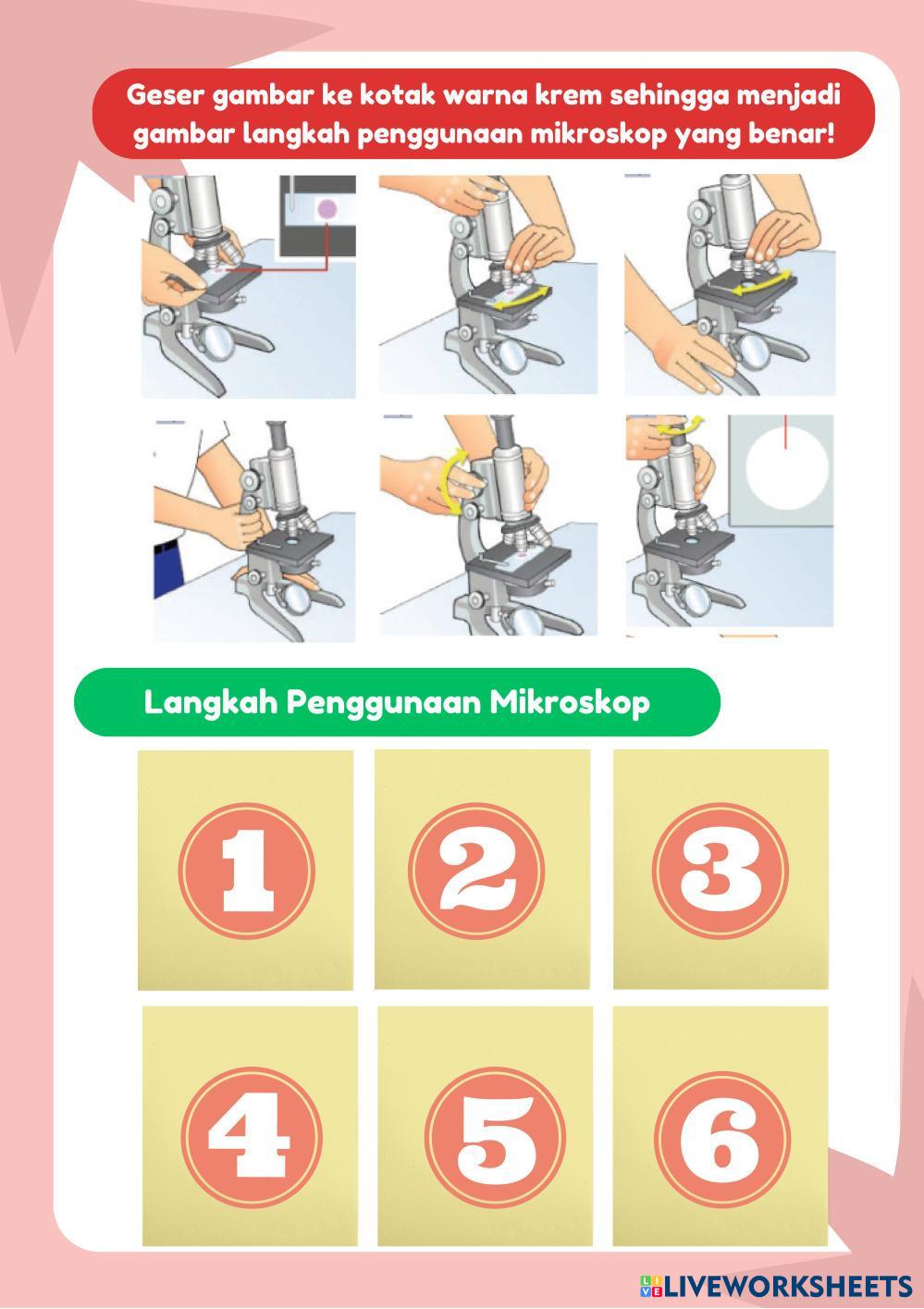 Geser gambar ke kotak warna krem sehingga menjadi gambar langkah penggunaan mikroskop yang benar!

Langkah Penggunaan Mikroskop

1

2

3

4

5

6

LIVEWORKSHEETS