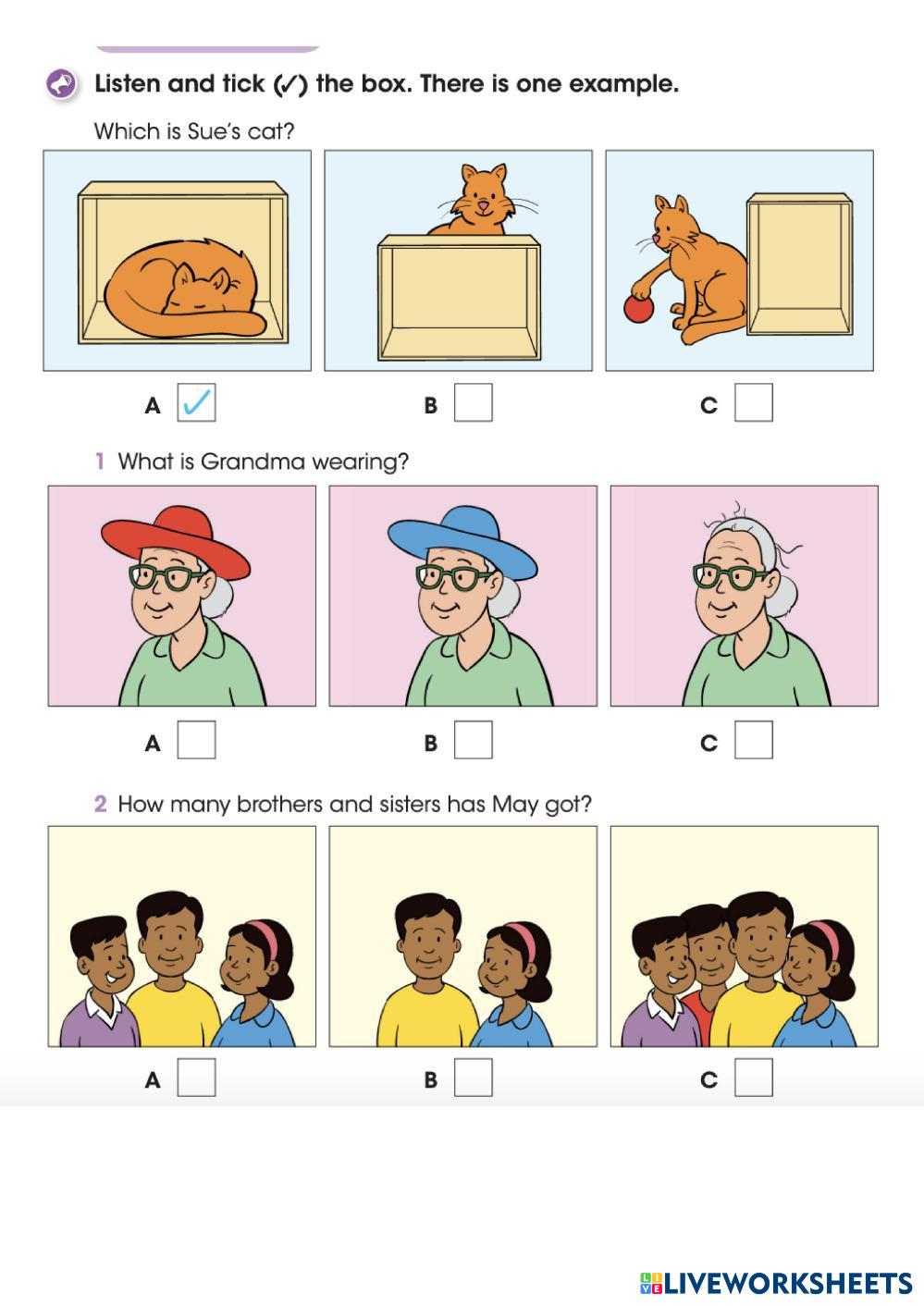 Listen and tick (✓) the box. There is one example.

Which is Sue's cat?

A ✓ B C

1 What is Grandma wearing?

A B C

2 How many brothers and sisters has May got?

A B C

LIVEWORKSHEETS