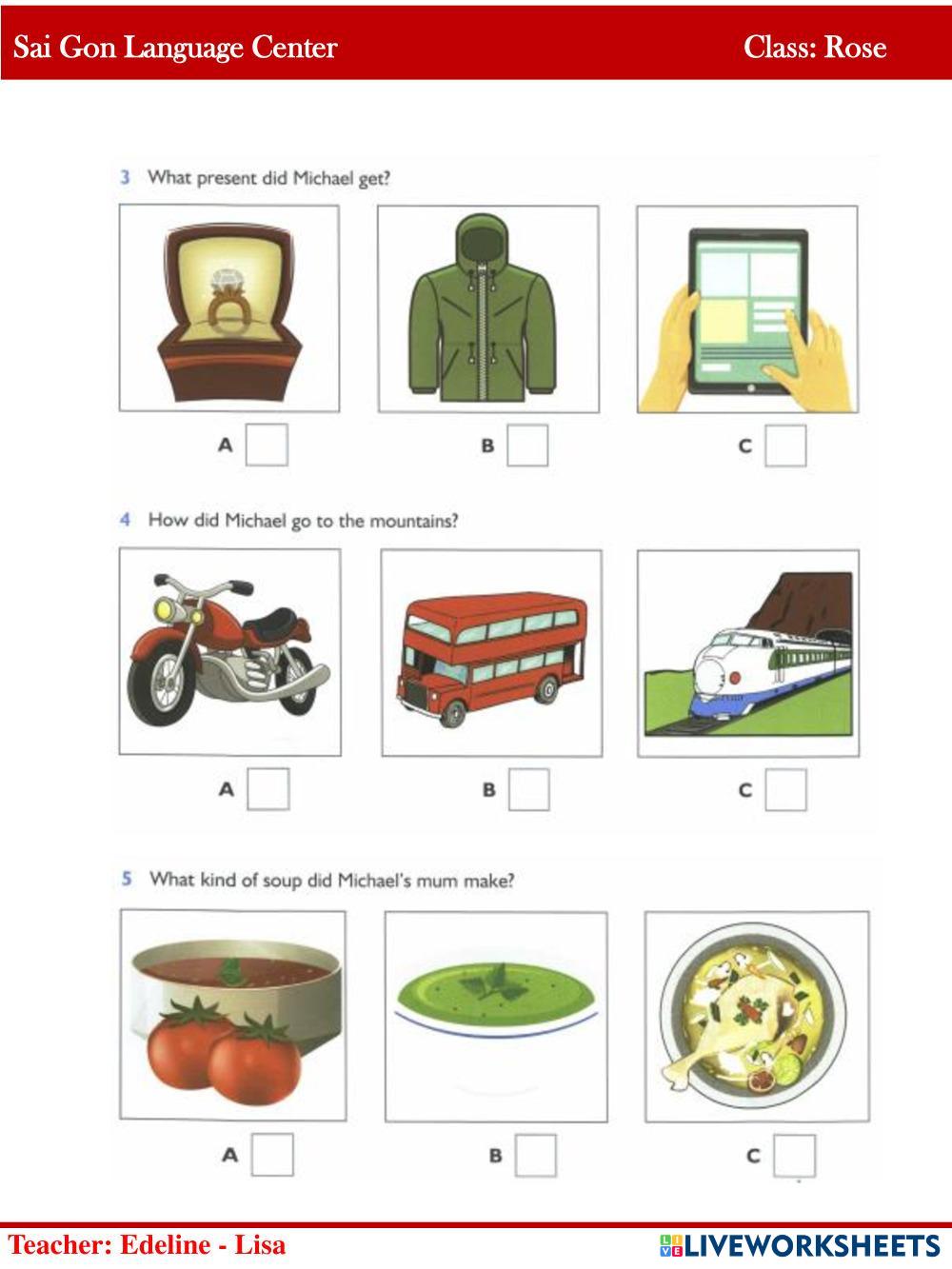 Sai Gon Language Center

Class: Rose

3 What present did Michael get?

A

B

C

4 How did Michael go to the mountains?

A

B

C

5 What kind of soup did Michael's mum make?

A

B

C

Teacher: Edeline - Lisa

LIVEWORKSHEETS