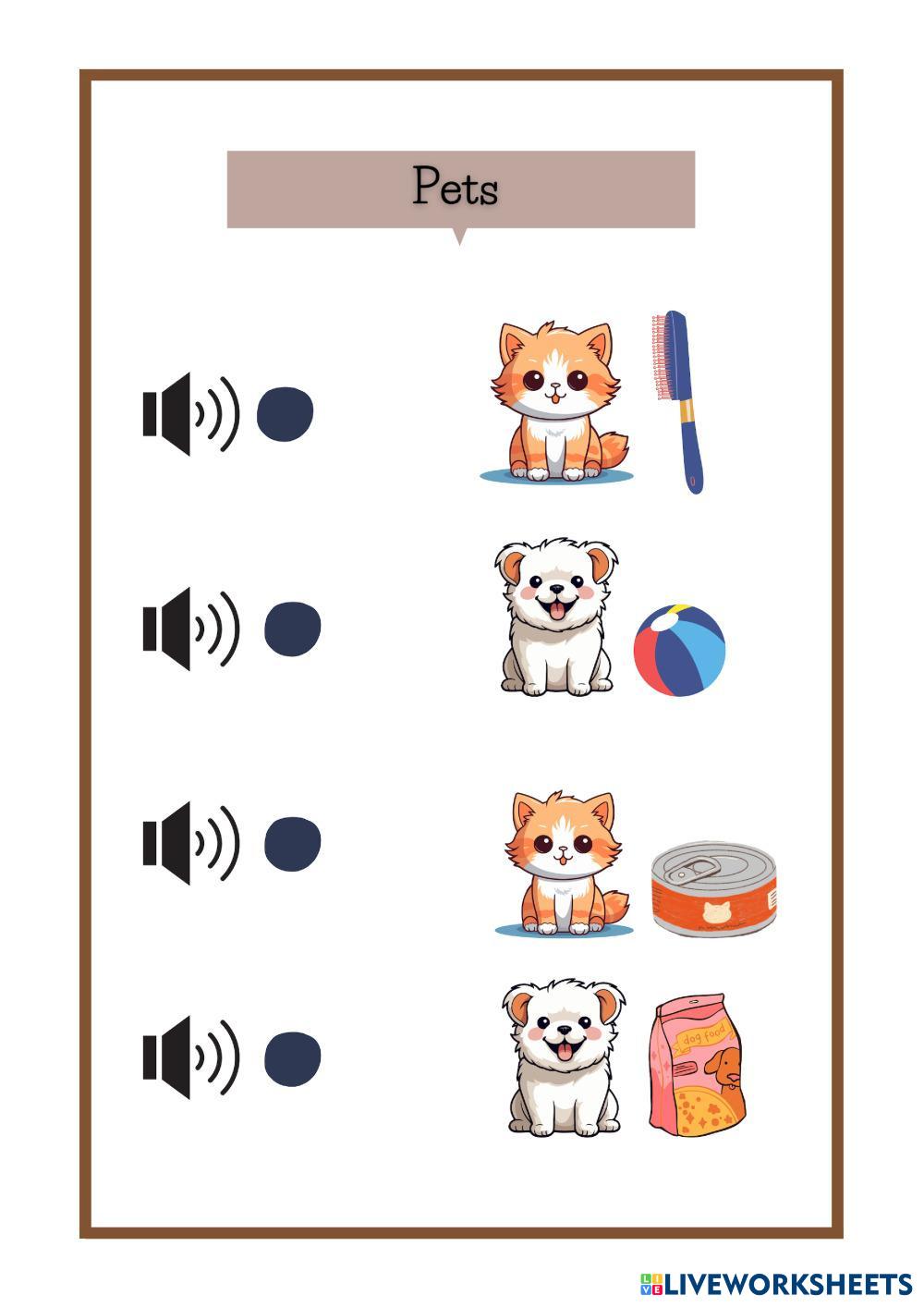 Pets

dog food

LIVEWORKSHEETS