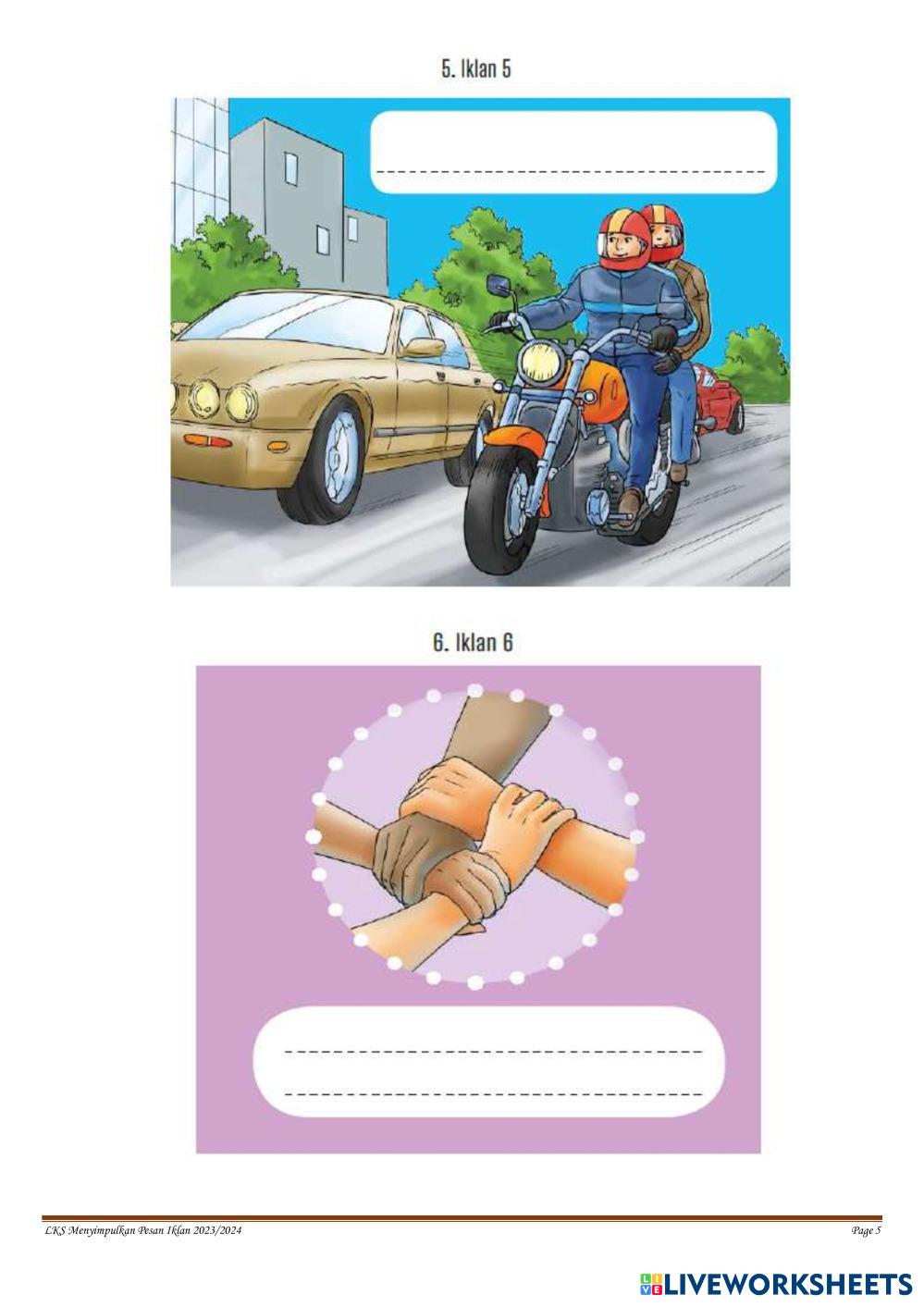 5. Iklan 5

6. Iklan 6

LKS Menyimpulkan Pesan Iklan 2023/2024

Page 5

LIVEWORKSHEETS