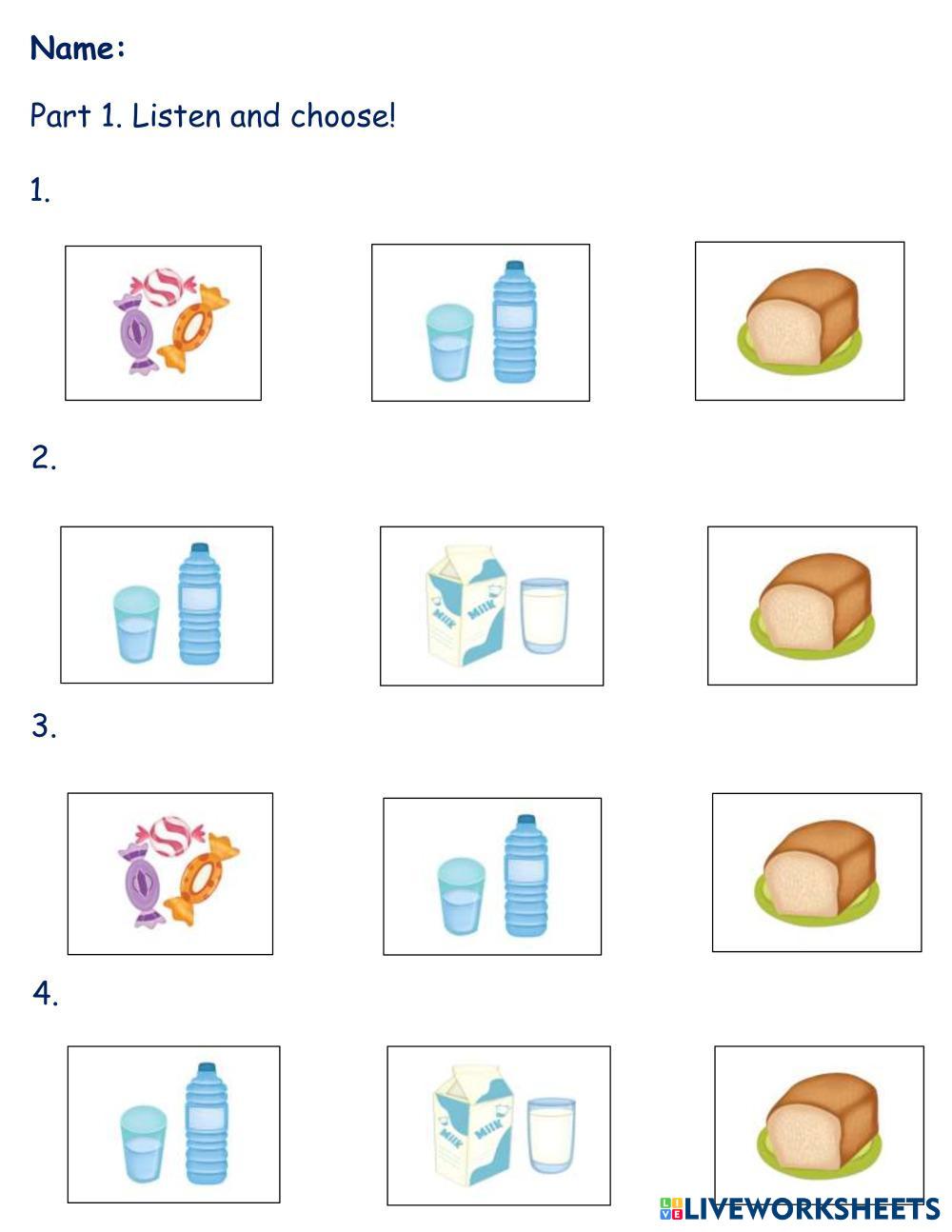 Name:

Part 1. Listen and choose!

1.

2.

MILK MILK

3.

4.

MILK MILK

LIVEWORKSHEETS