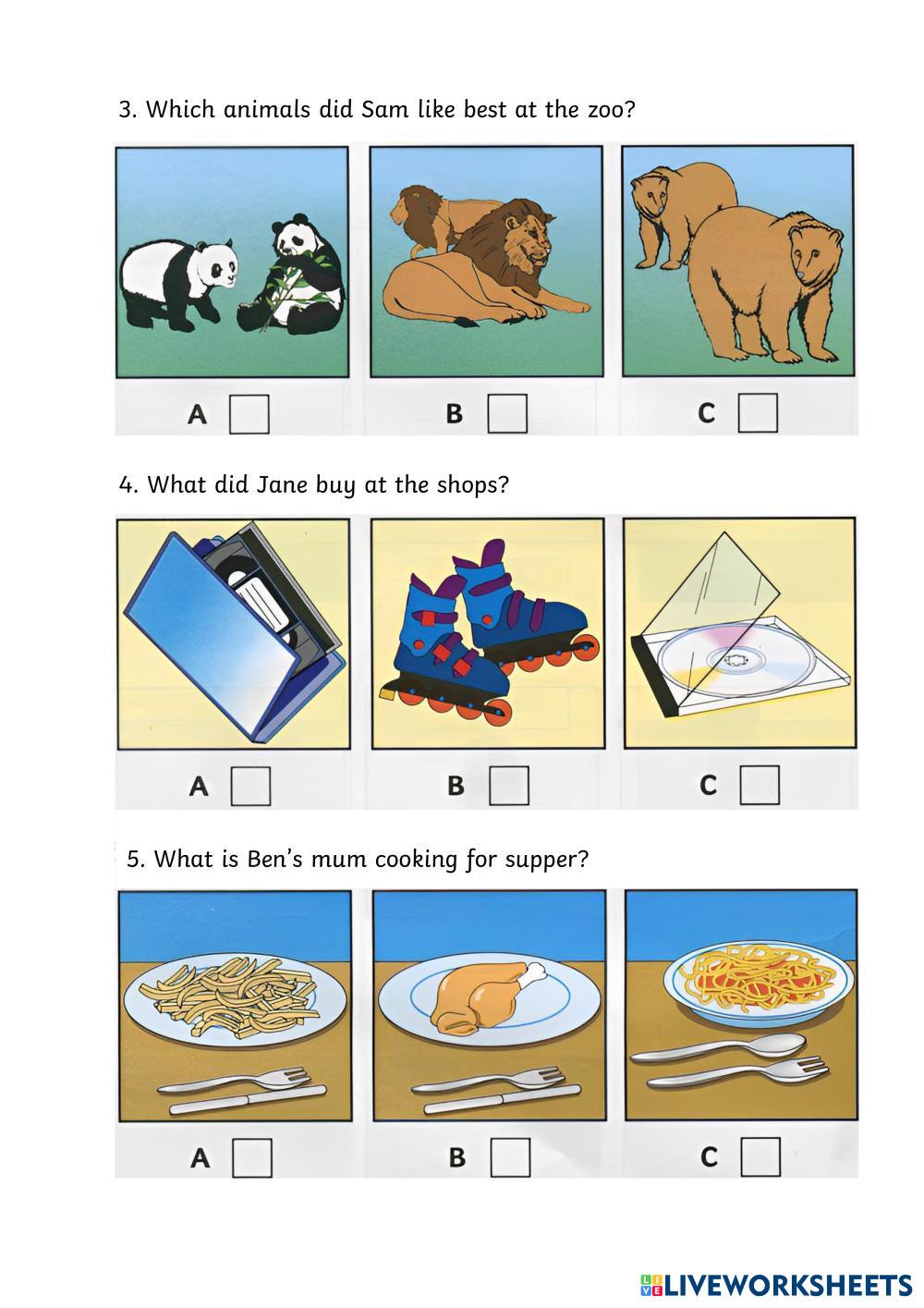 3. Which animals did Sam like best at the zoo?

A
B
C

4. What did Jane buy at the shops?

A
B
C

5. What is Ben's mum cooking for supper?

A
B
C

LIVEWORKSHEETS