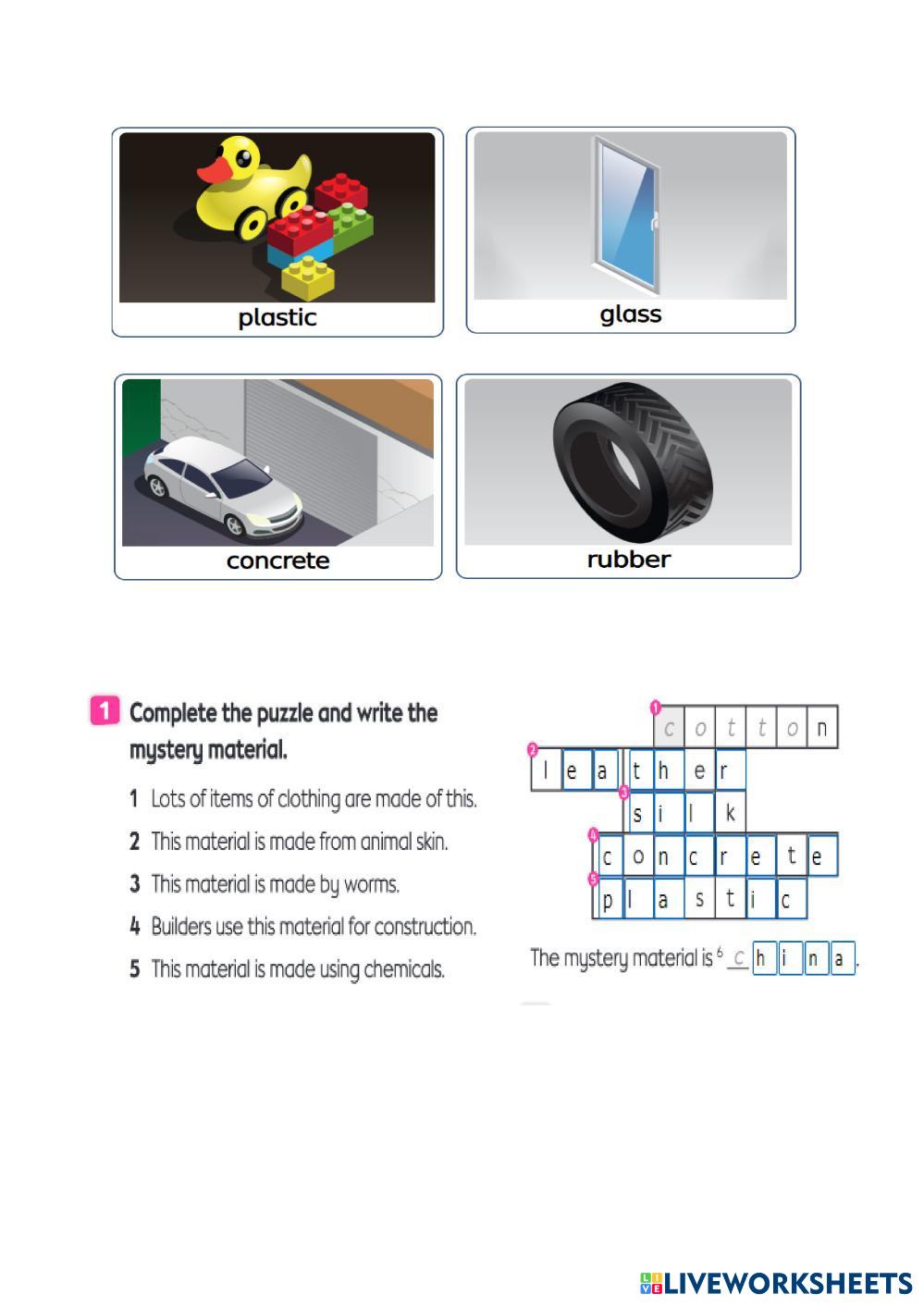 plastic

glass

concrete

rubber

1 Complete the puzzle and write the mystery material.

1 Lots of items of clothing are made of this.
2 This material is made from animal skin.
3 This material is made by worms.
4 Builders use this material for construction.
5 This material is made using chemicals.

1 c o t t o n
2 l e a t h e r
3 s i l k
4 c o n c r e t e
5 p l a s t i c

The mystery material is $^6$ c h i n a.

LIVEWORKSHEETS