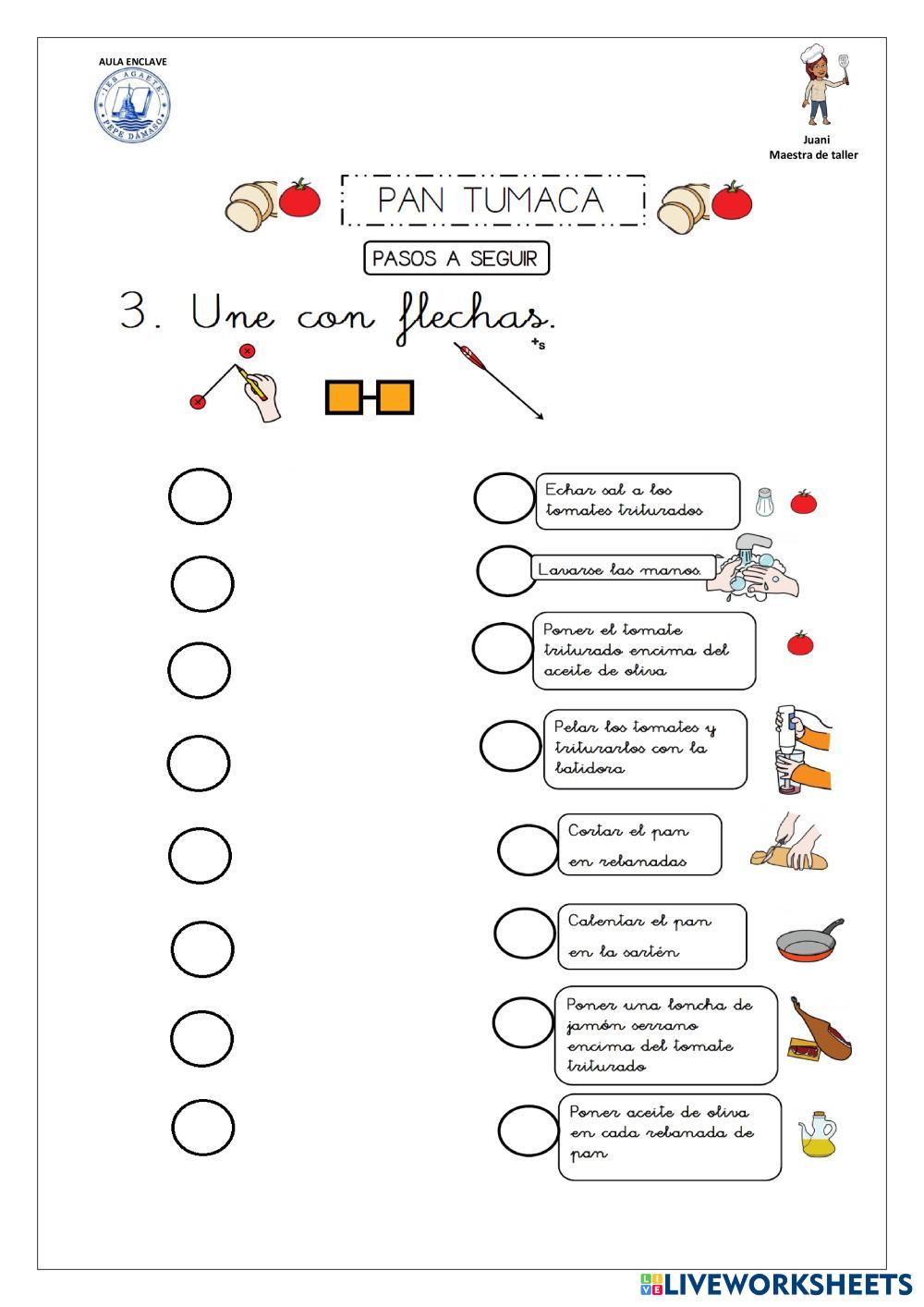 AULA ENCLAVE

IES AGAETE PEPE DÁMASO

Juani
Maestra de taller

PAN TUMACA

PASOS A SEGUIR

3. Une con flechas.

+s

Echar sal a los tomates triturados

Lavarse las manos.

Poner el tomate triturado encima del aceite de oliva

Pelar los tomates y triturarlos con la batidora

Cortar el pan en rebanadas

Calentar el pan en la sartén

Poner una loncha de jamón serrano encima del tomate triturado

Poner aceite de oliva en cada rebanada de pan

LIVEWORKSHEETS