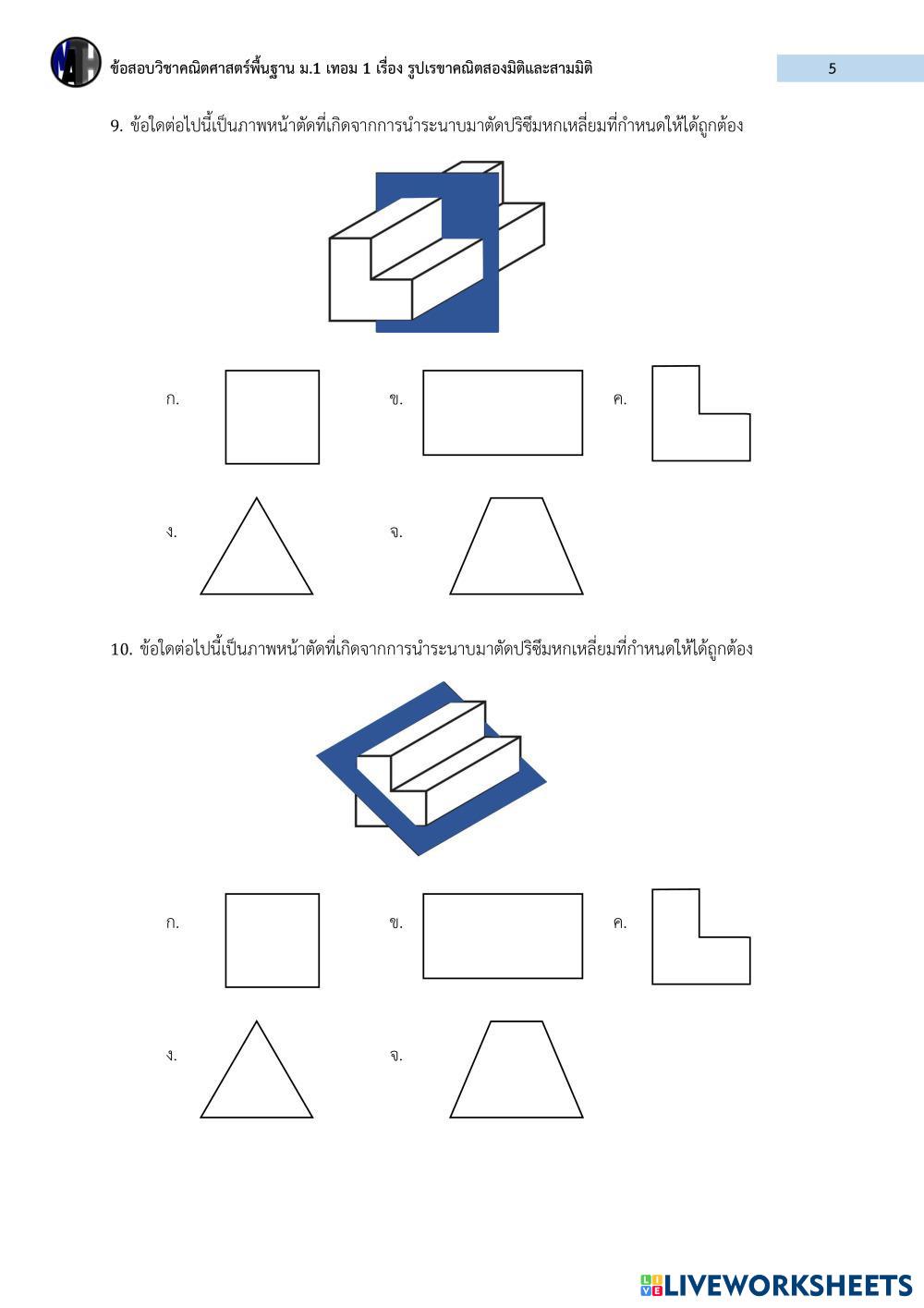 ข้อสอบวิชาคณิตศาสตร์พื้นฐาน ม.1 เทอม 1 เรื่อง รูปเรขาคณิตสองมิติและสามมิติ

5

9. ข้อใดต่อไปนี้เป็นภาพหน้าตัดที่เกิดจากการนำระนาบมาตัดปริซึมหกเหลี่ยมที่กำหนดให้ได้ถูกต้อง

ก.

ข.

ค.

ง.

จ.

10. ข้อใดต่อไปนี้เป็นภาพหน้าตัดที่เกิดจากการนำระนาบมาตัดปริซึมหกเหลี่ยมที่กำหนดให้ได้ถูกต้อง

ก.

ข.

ค.

ง.

จ.

LIVEWORKSHEETS