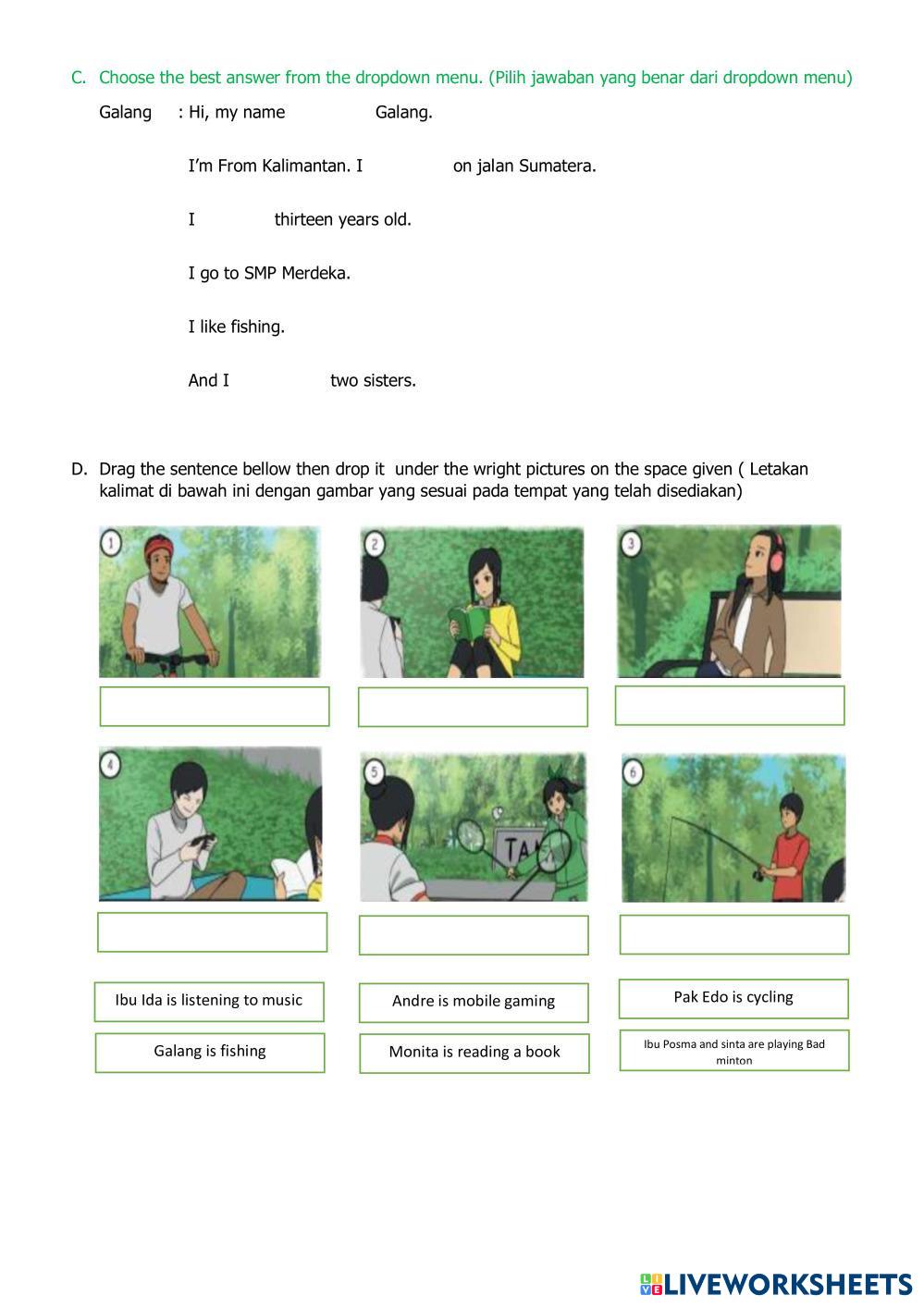 C. Choose the best answer from the dropdown menu. (Pilih jawaban yang benar dari dropdown menu)

Galang : Hi, my name Galang.

I'm From Kalimantan. I on jalan Sumatera.

I thirteen years old.

I go to SMP Merdeka.

I like fishing.

And I two sisters.

D. Drag the sentence bellow then drop it under the wright pictures on the space given ( Letakan kalimat di bawah ini dengan gambar yang sesuai pada tempat yang telah disediakan)

1

2

3

4

5

TA

6

Ibu Ida is listening to music

Andre is mobile gaming

Pak Edo is cycling

Galang is fishing

Monita is reading a book

Ibu Posma and sinta are playing Bad minton

LIVEWORKSHEETS