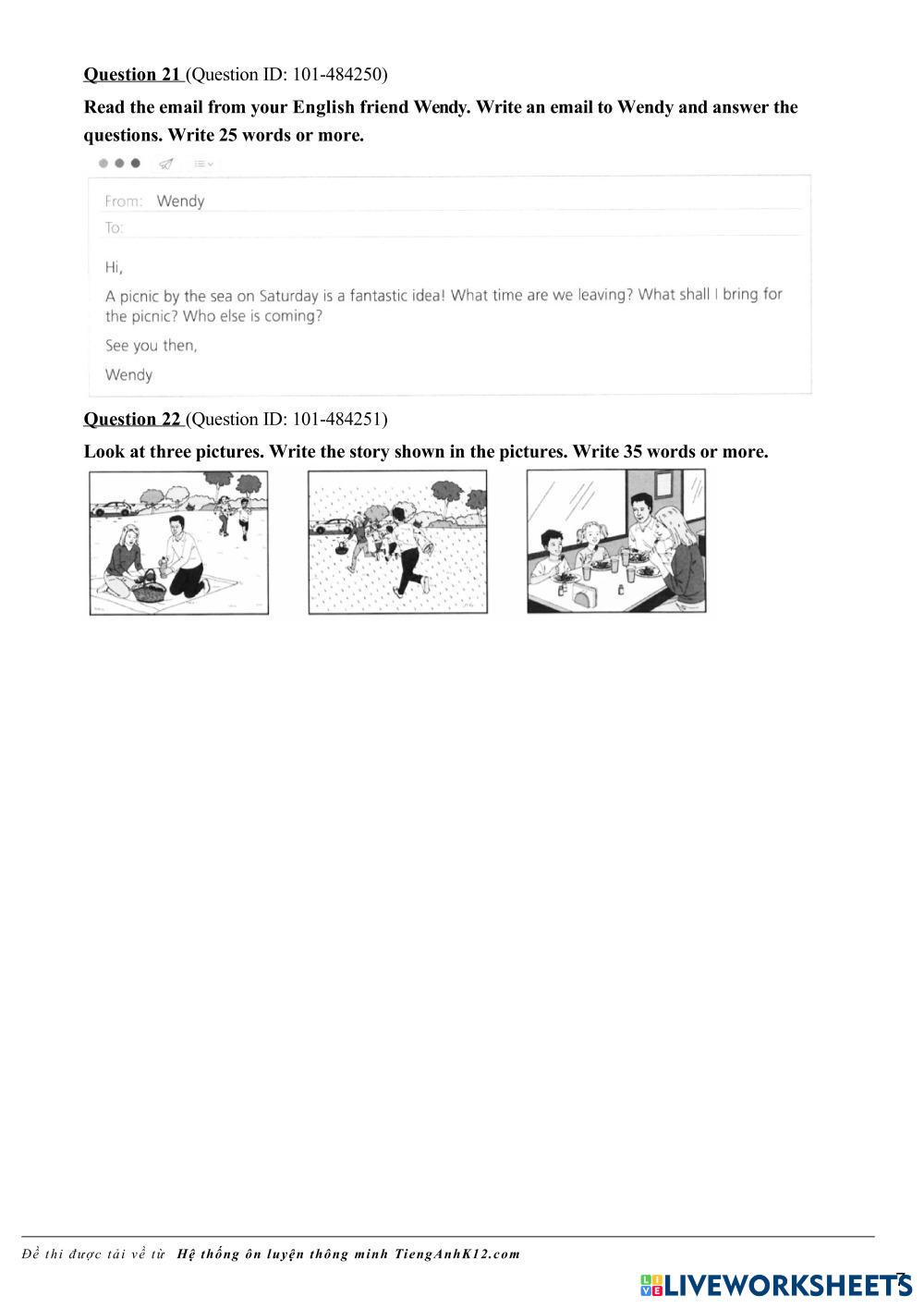 Question 21 (Question ID: 101-484250)

Read the email from your English friend Wendy. Write an email to Wendy and answer the questions. Write 25 words or more.

From: Wendy
To:

Hi,

A picnic by the sea on Saturday is a fantastic idea! What time are we leaving? What shall I bring for the picnic? Who else is coming?

See you then,

Wendy

Question 22 (Question ID: 101-484251)

Look at three pictures. Write the story shown in the pictures. Write 35 words or more.

Đề thi được tải về từ Hệ thống ôn luyện thông minh TiengAnhK12.com

LIVEWORKSHEETS 7