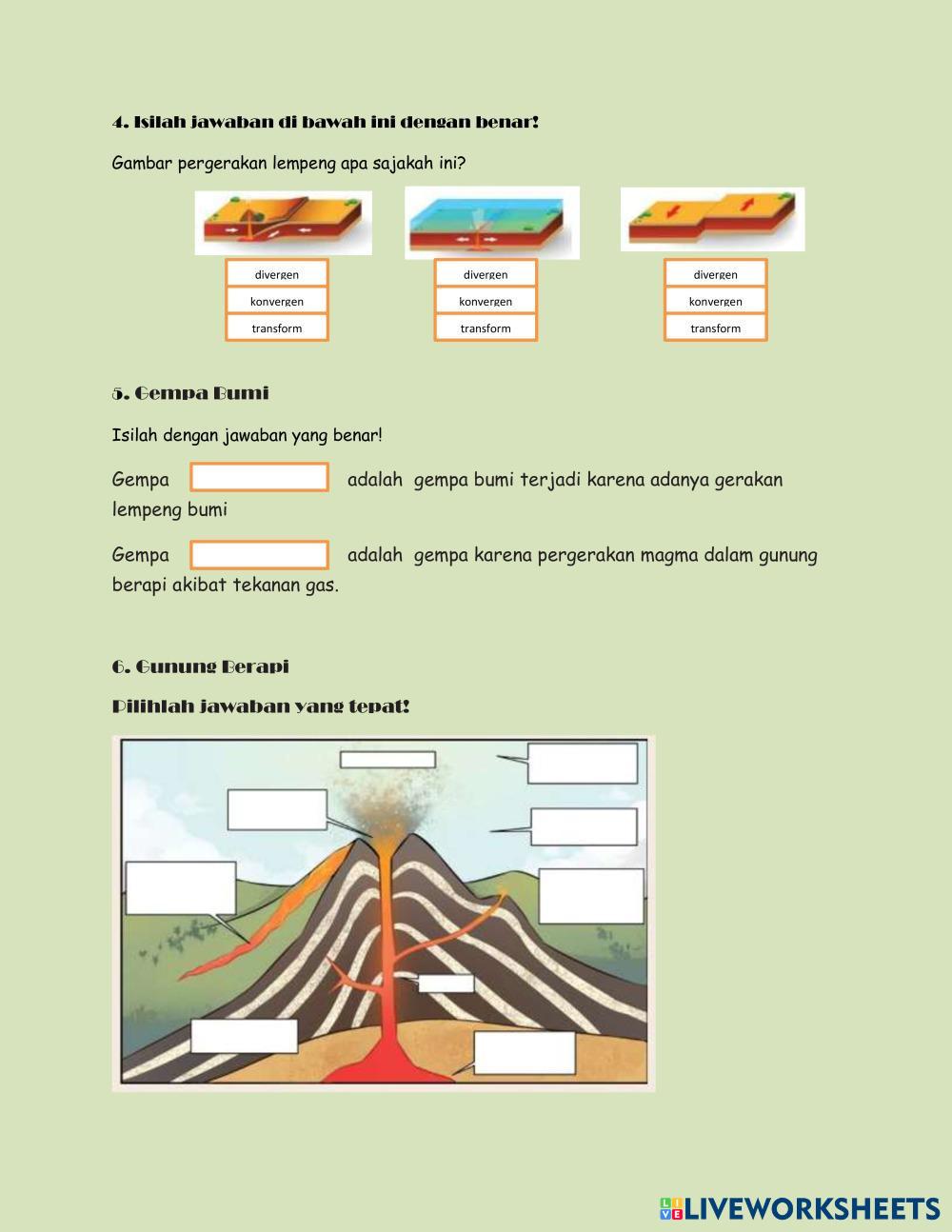 4. Isilah jawaban di bawah ini dengan benar!

Gambar pergerakan lempeng apa sajakah ini?

divergen
konvergen
transform

divergen
konvergen
transform

divergen
konvergen
transform

5. Gempa Bumi

Isilah dengan jawaban yang benar!

Gempa adalah gempa bumi terjadi karena adanya gerakan lempeng bumi

Gempa adalah gempa karena pergerakan magma dalam gunung berapi akibat tekanan gas.

6. Gunung Berapi

Pilihlah jawaban yang tepat!

LIVEWORKSHEETS