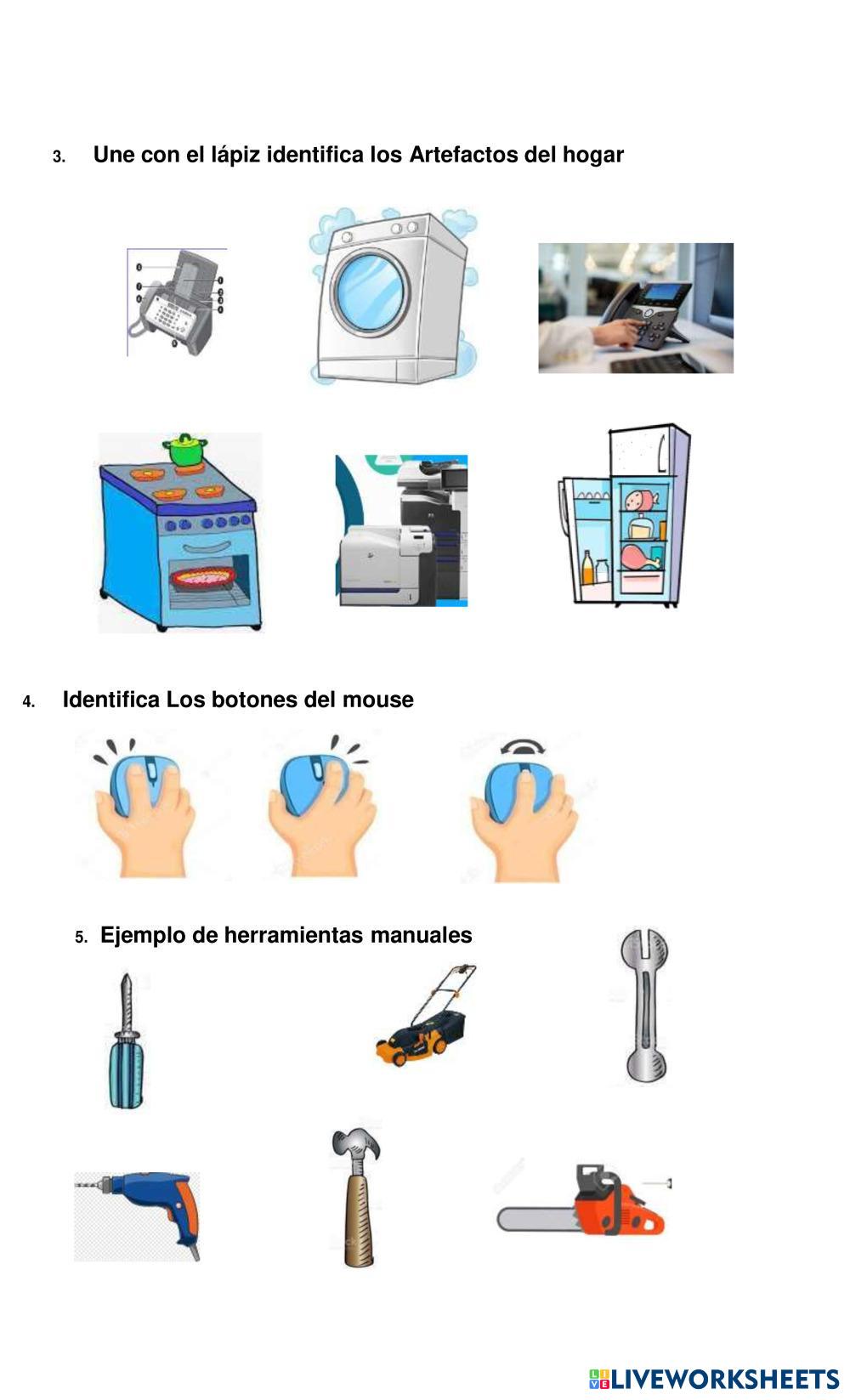 3. Une con el lápiz identifica los Artefactos del hogar

4. Identifica Los botones del mouse

5. Ejemplo de herramientas manuales

LIVEWORKSHEETS