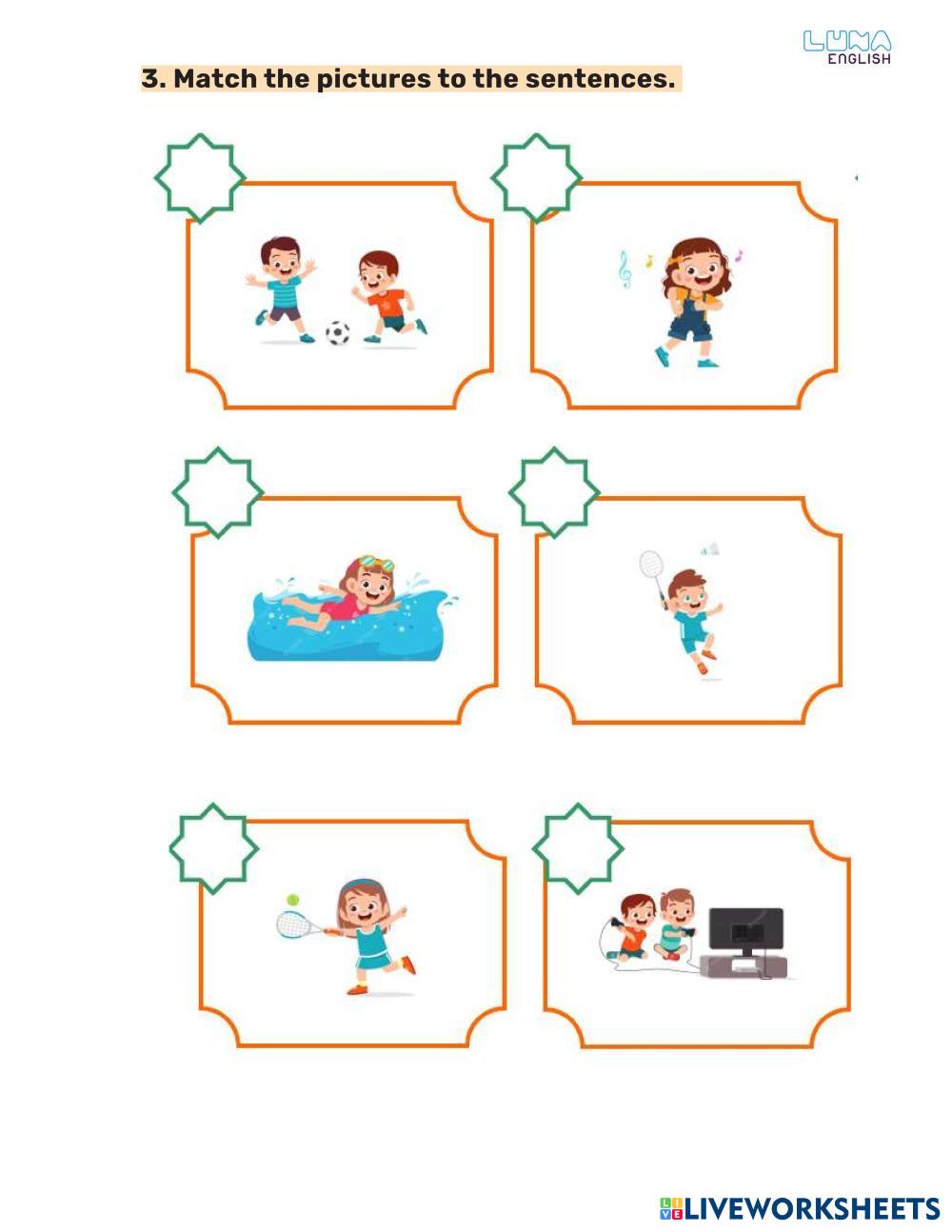 LUNA ENGLISH

3. Match the pictures to the sentences.

LIVEWORKSHEETS