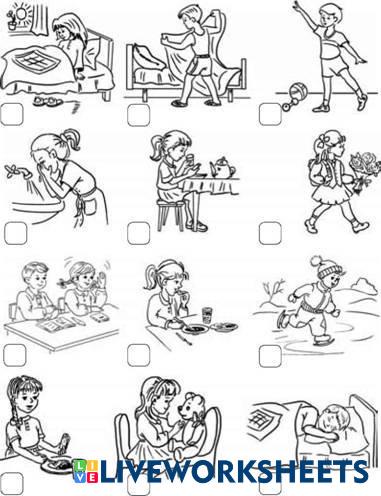 LIVE LIVEWORKSHEETS