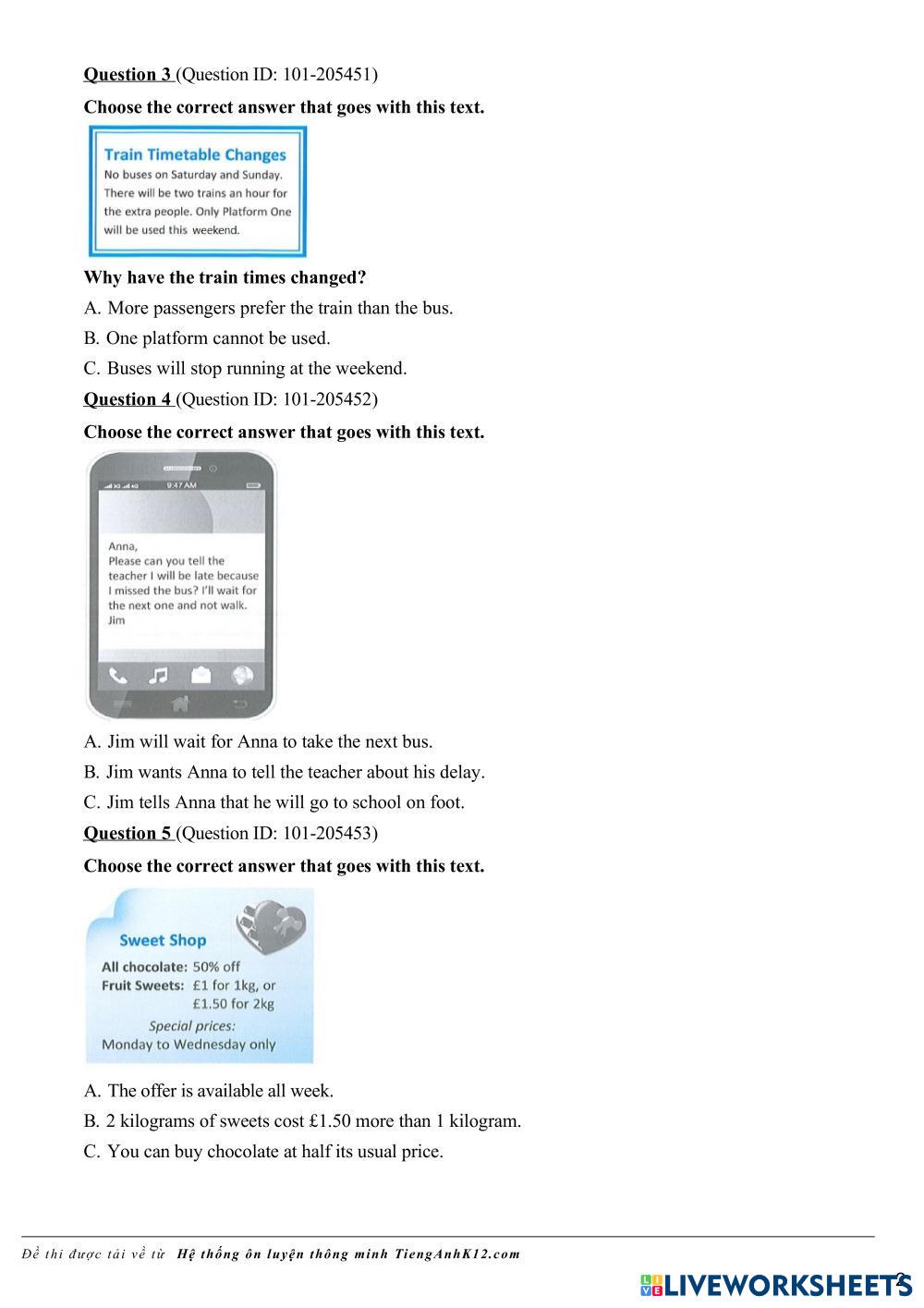 Question 3 (Question ID: 101-205451)

Choose the correct answer that goes with this text.

Train Timetable Changes
No buses on Saturday and Sunday. There will be two trains an hour for the extra people. Only Platform One will be used this weekend.

Why have the train times changed?

A. More passengers prefer the train than the bus.

B. One platform cannot be used.

C. Buses will stop running at the weekend.

Question 4 (Question ID: 101-205452)

Choose the correct answer that goes with this text.

9:47 AM

Anna,
Please can you tell the teacher I will be late because I missed the bus? I'll wait for the next one and not walk.
Jim

A. Jim will wait for Anna to take the next bus.

B. Jim wants Anna to tell the teacher about his delay.

C. Jim tells Anna that he will go to school on foot.

Question 5 (Question ID: 101-205453)

Choose the correct answer that goes with this text.

Sweet Shop
All chocolate: 50% off
Fruit Sweets: £1 for 1kg, or £1.50 for 2kg
Special prices:
Monday to Wednesday only

A. The offer is available all week.

B. 2 kilograms of sweets cost £1.50 more than 1 kilogram.

C. You can buy chocolate at half its usual price.

Đề thi được tải về từ Hệ thống ôn luyện thông minh TiengAnhK12.com

LIVEWORKSHEETS

2