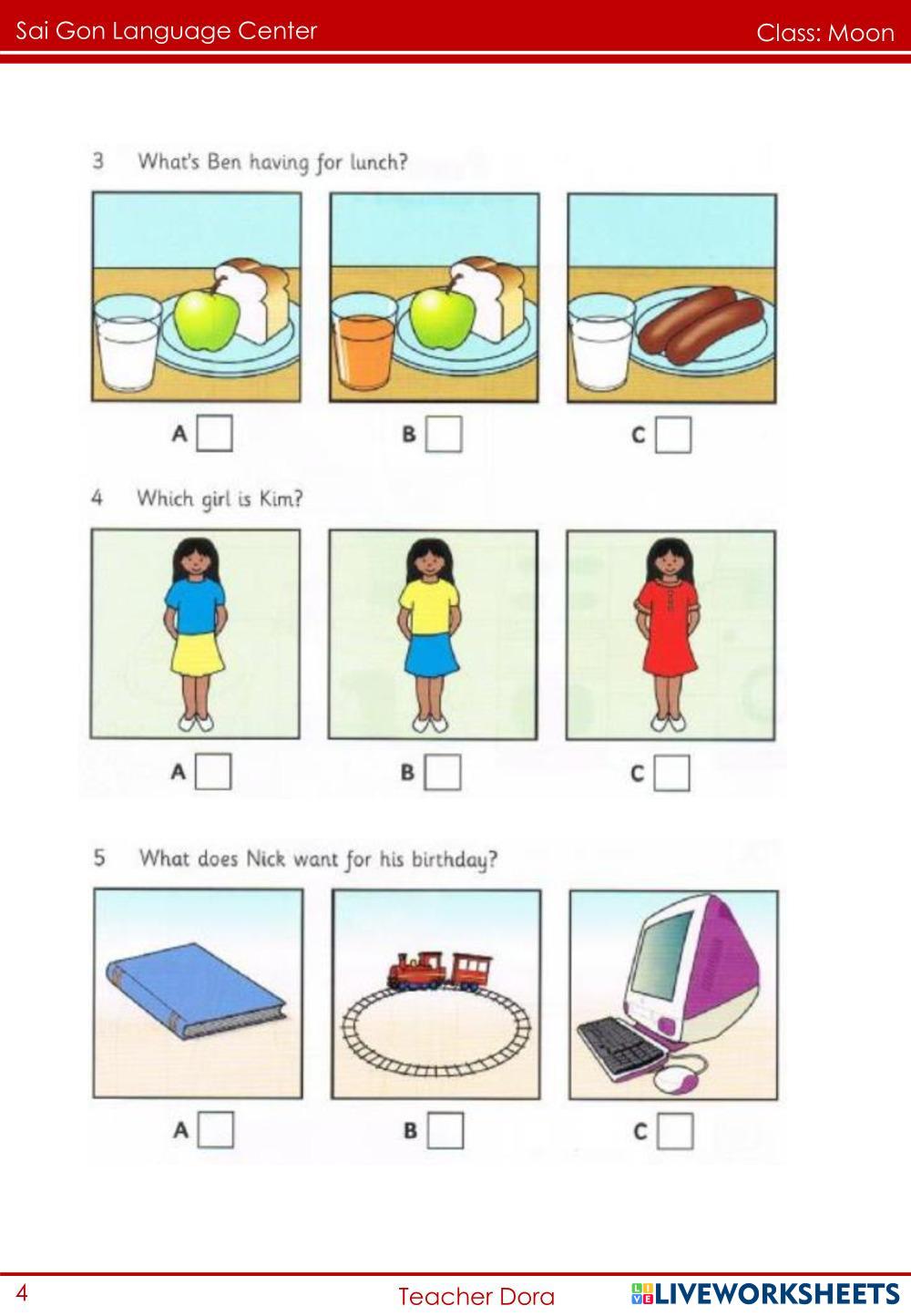 Sai Gon Language Center

Class: Moon

3 What's Ben having for lunch?

A

B

C

4 Which girl is Kim?

A

B

C

5 What does Nick want for his birthday?

A

B

C

4

Teacher Dora

LIVEWORKSHEETS