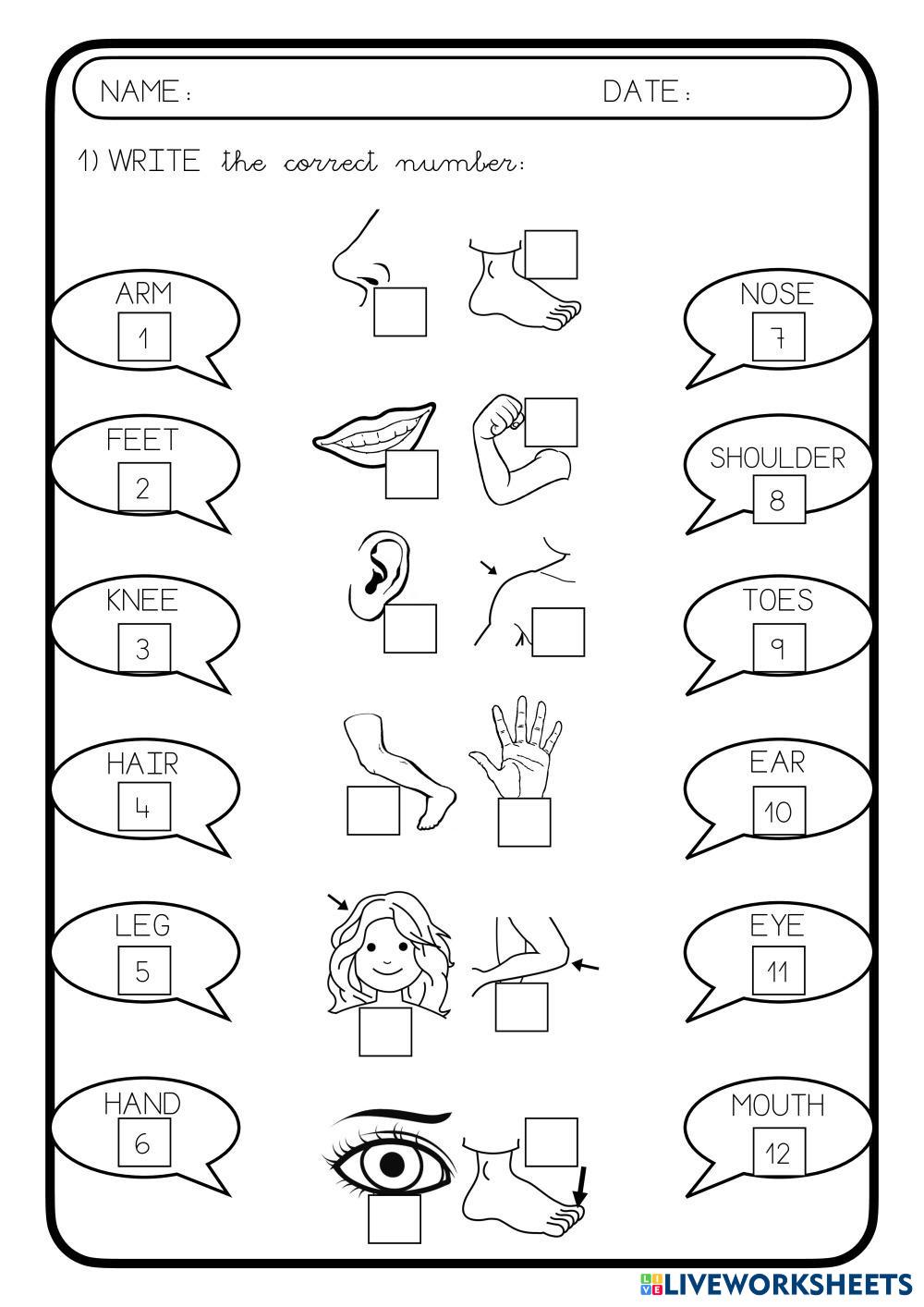 NAME: DATE:

1) WRITE the correct number:

ARM
1

FEET
2

KNEE
3

HAIR
4

LEG
5

HAND
6

NOSE
7

SHOULDER
8

TOES
9

EAR
10

EYE
11

MOUTH
12

LIVEWORKSHEETS